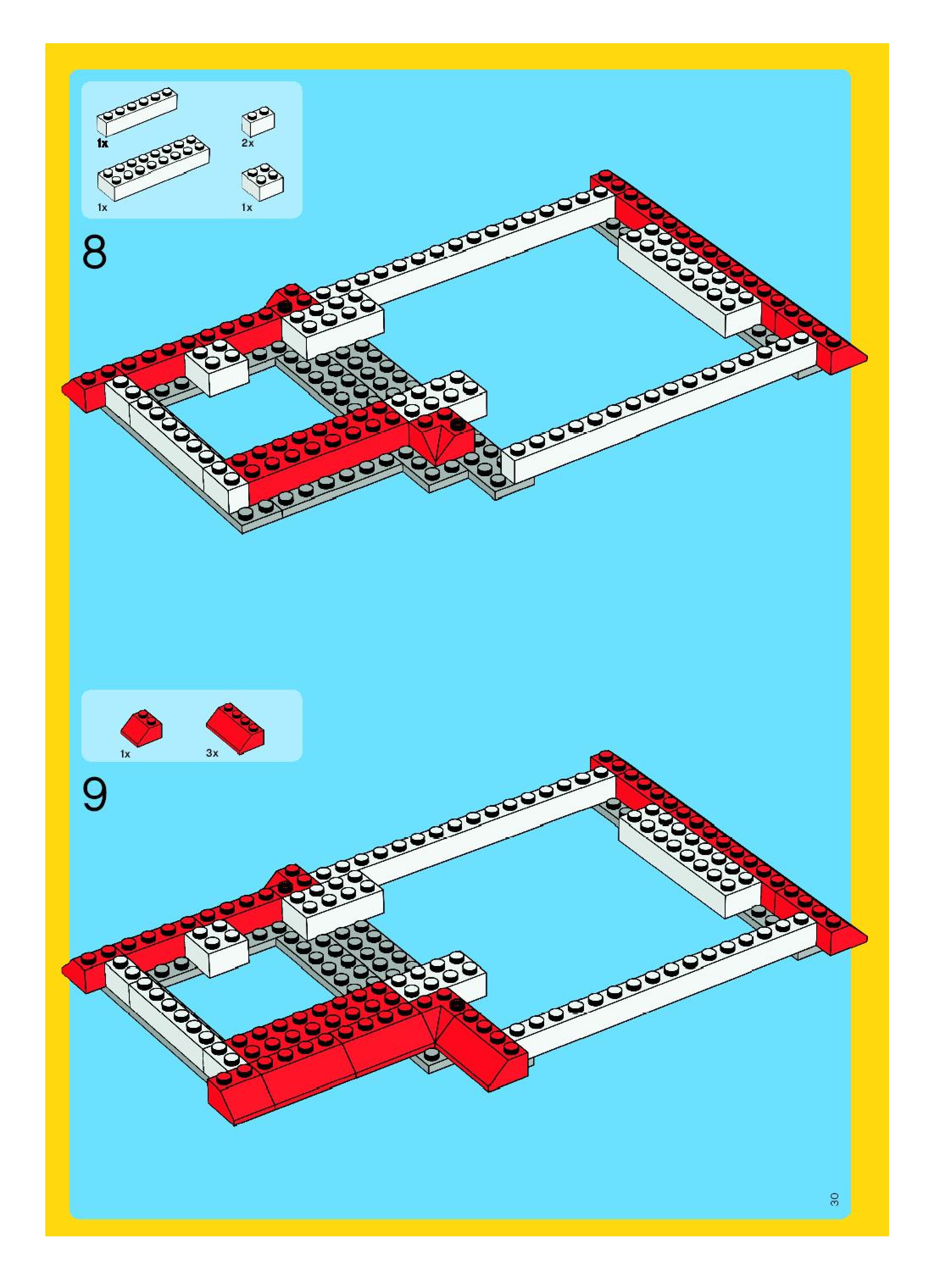 1x
2x
1x
1x
8
1x
3x
9
30