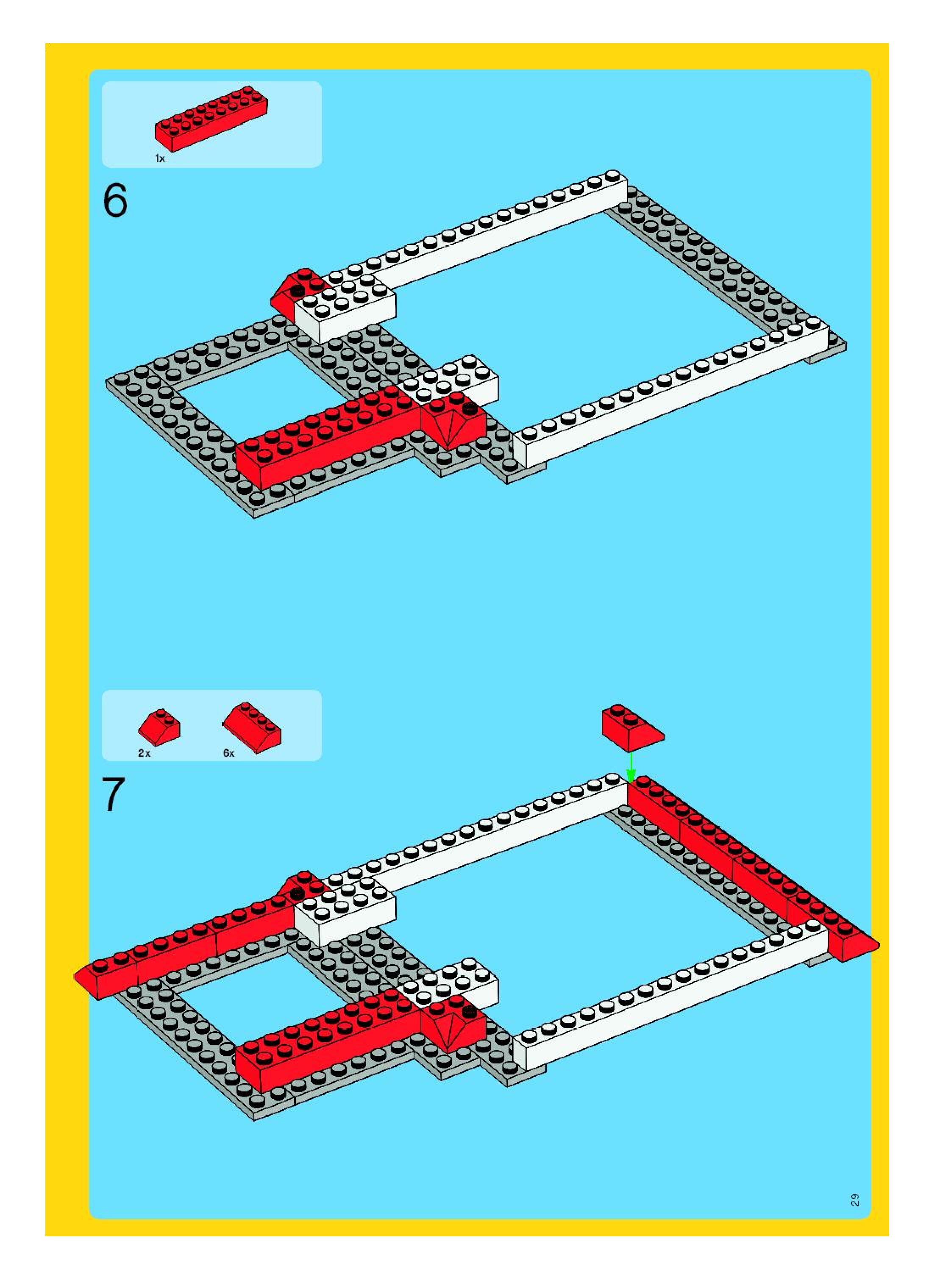 1x

6

2x

6x

7

29