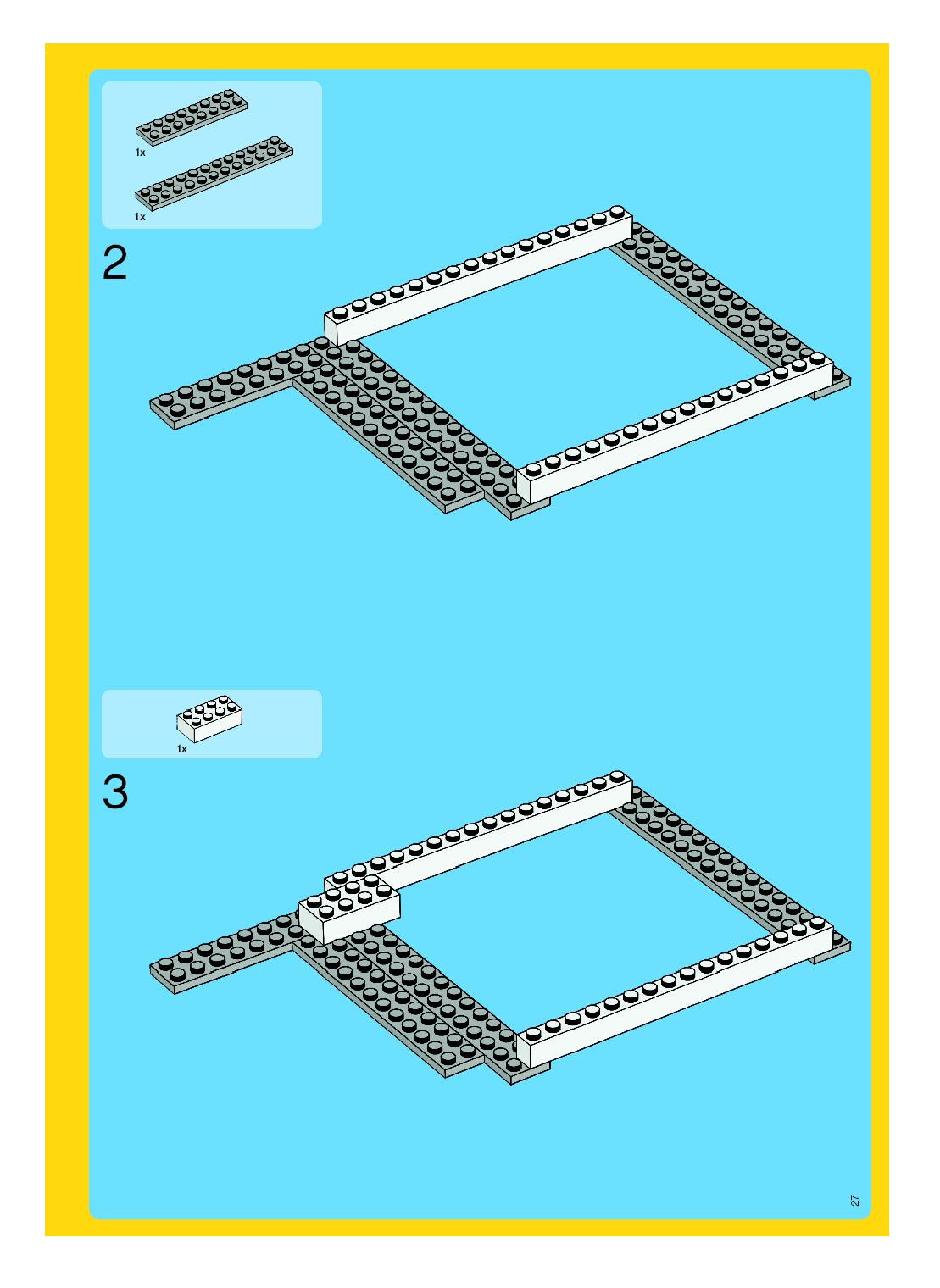 1x

1x

2

1x

3

27