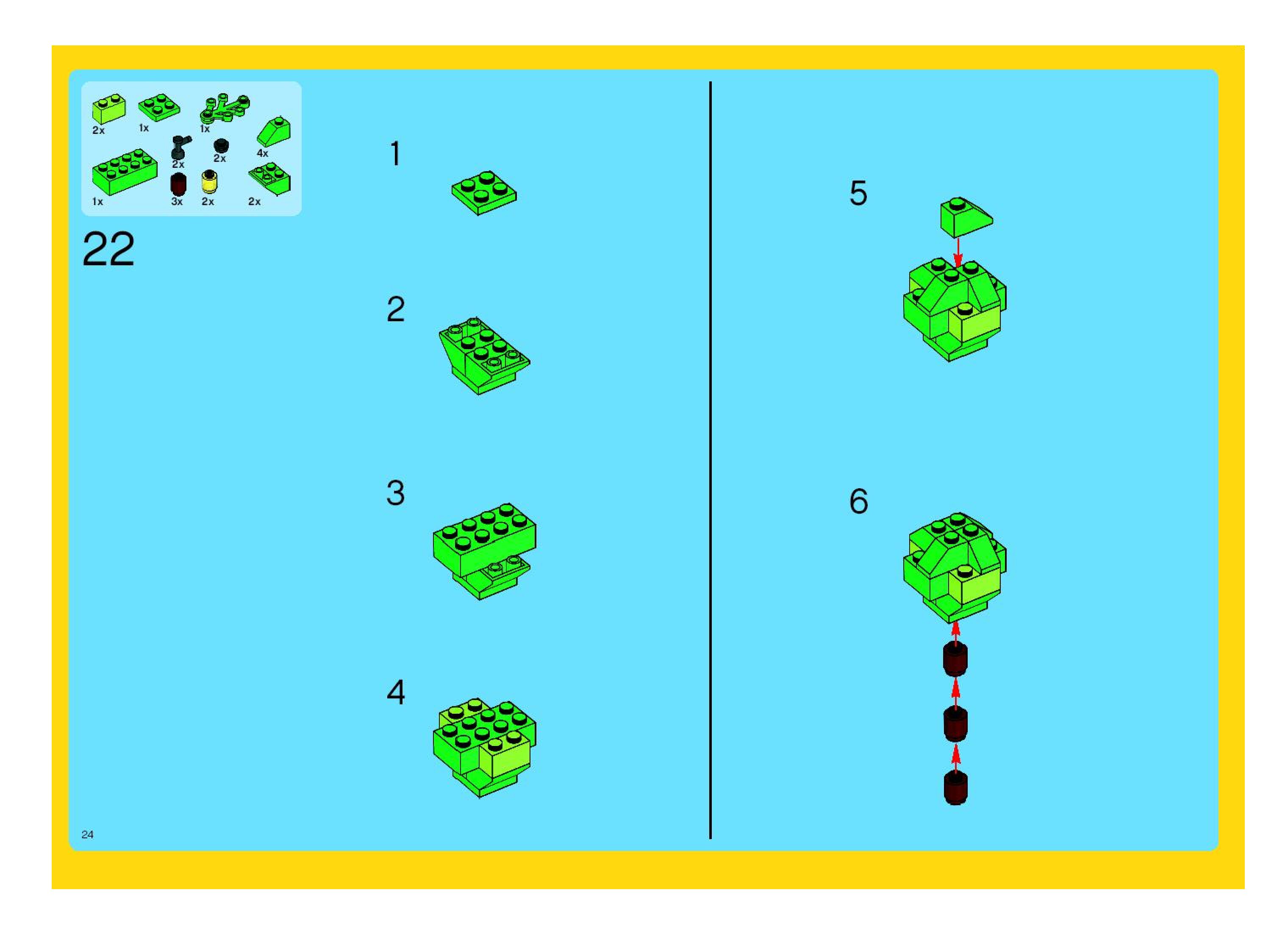 2x 1x 1x
2x 2x 4x
1x 3x 2x 2x

22

1

2

3

4

5

6

24