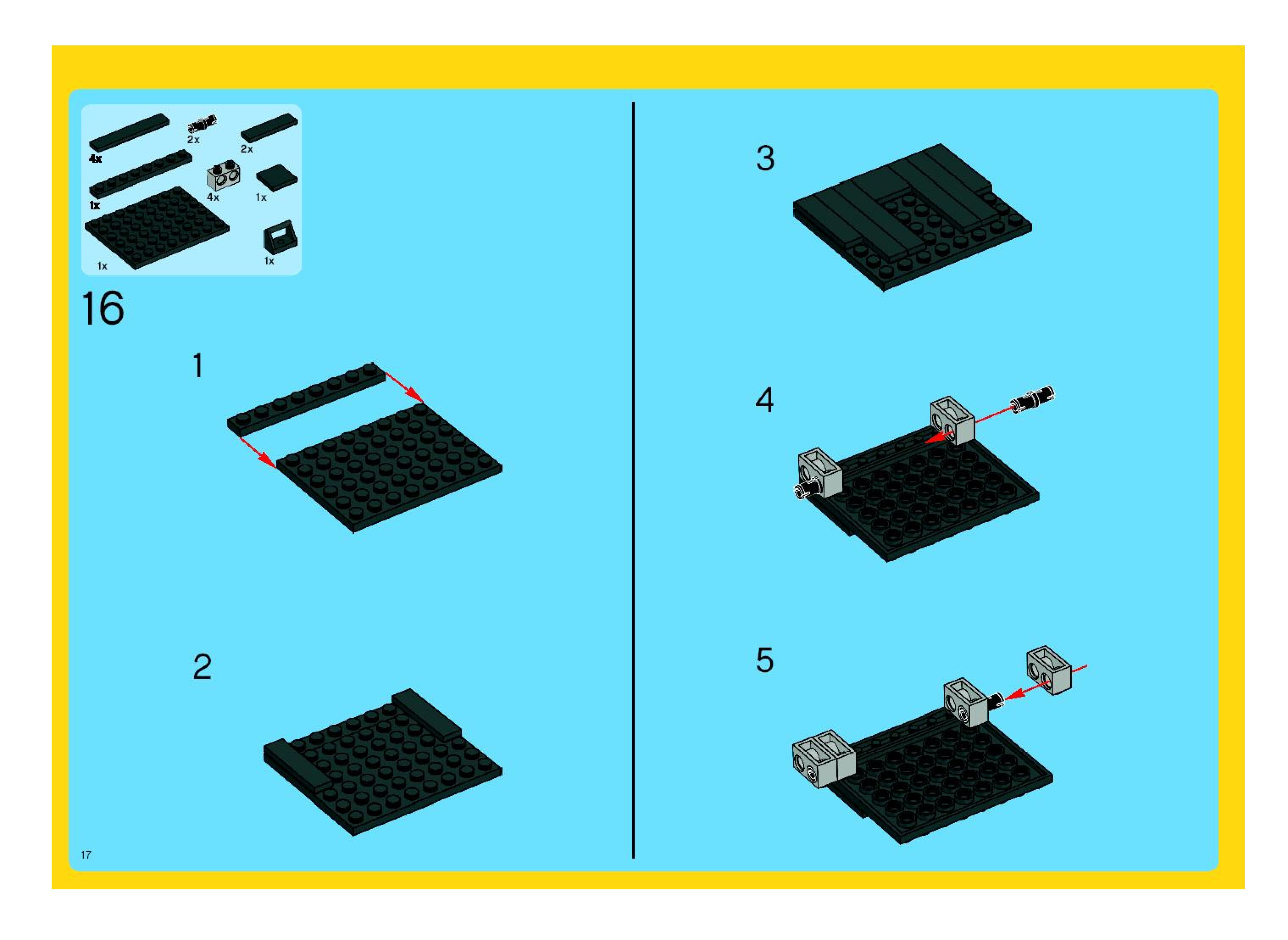 4x
2x
2x
1x
4x
1x
1x
1x

16

1

2

3

4

5

17