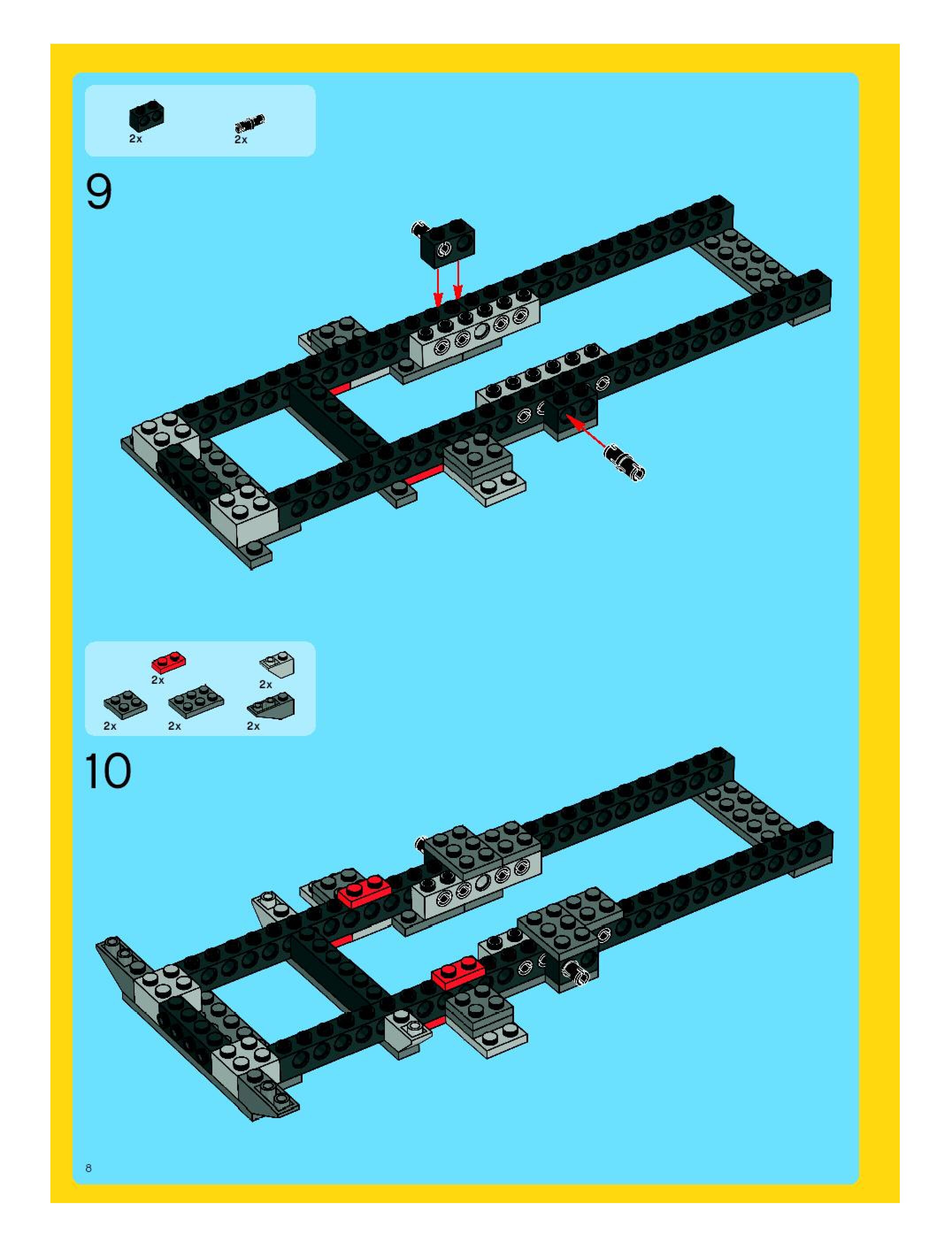 2x
2x

9

2x
2x
2x
2x
2x

10

8