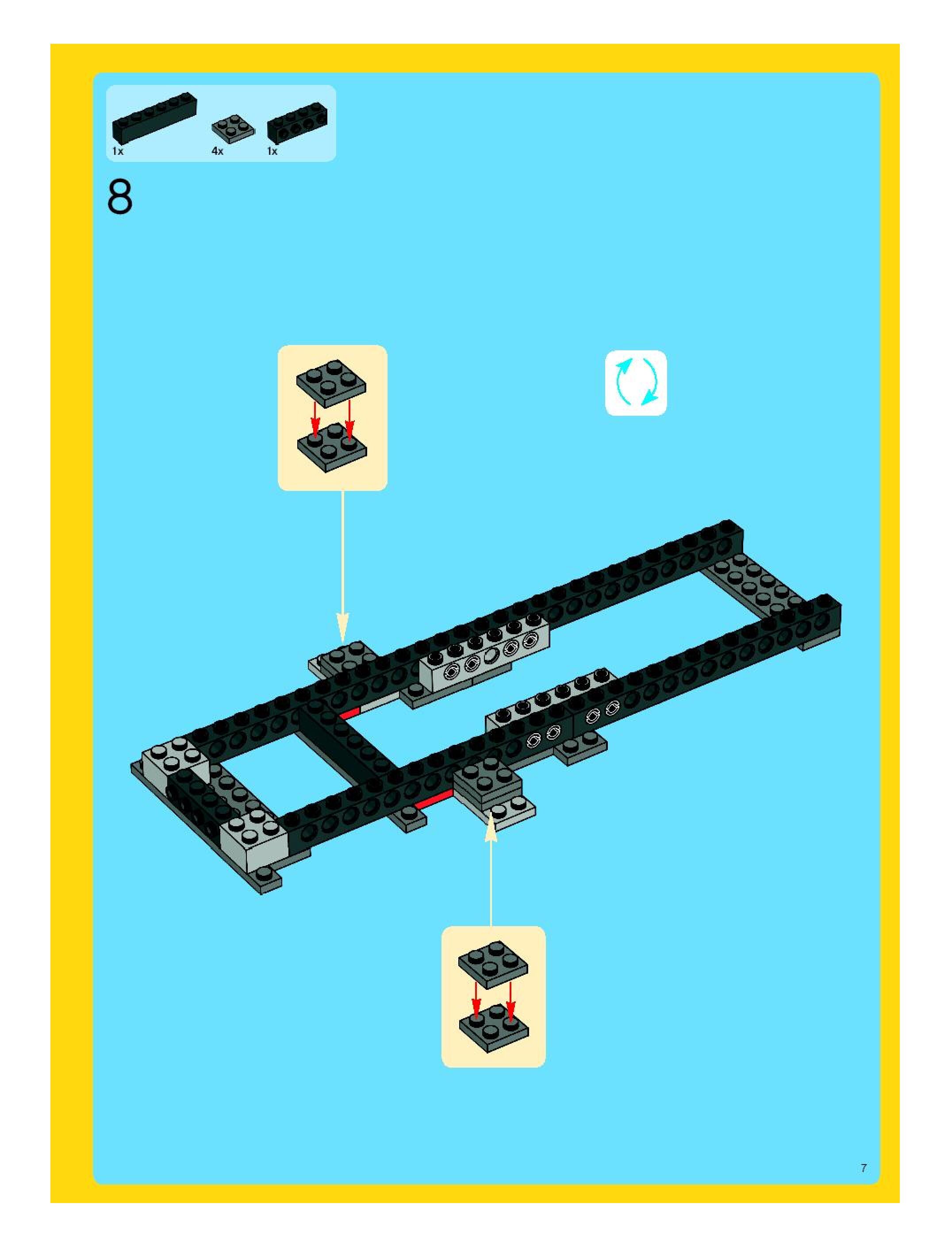 1x 4x 1x

8

7