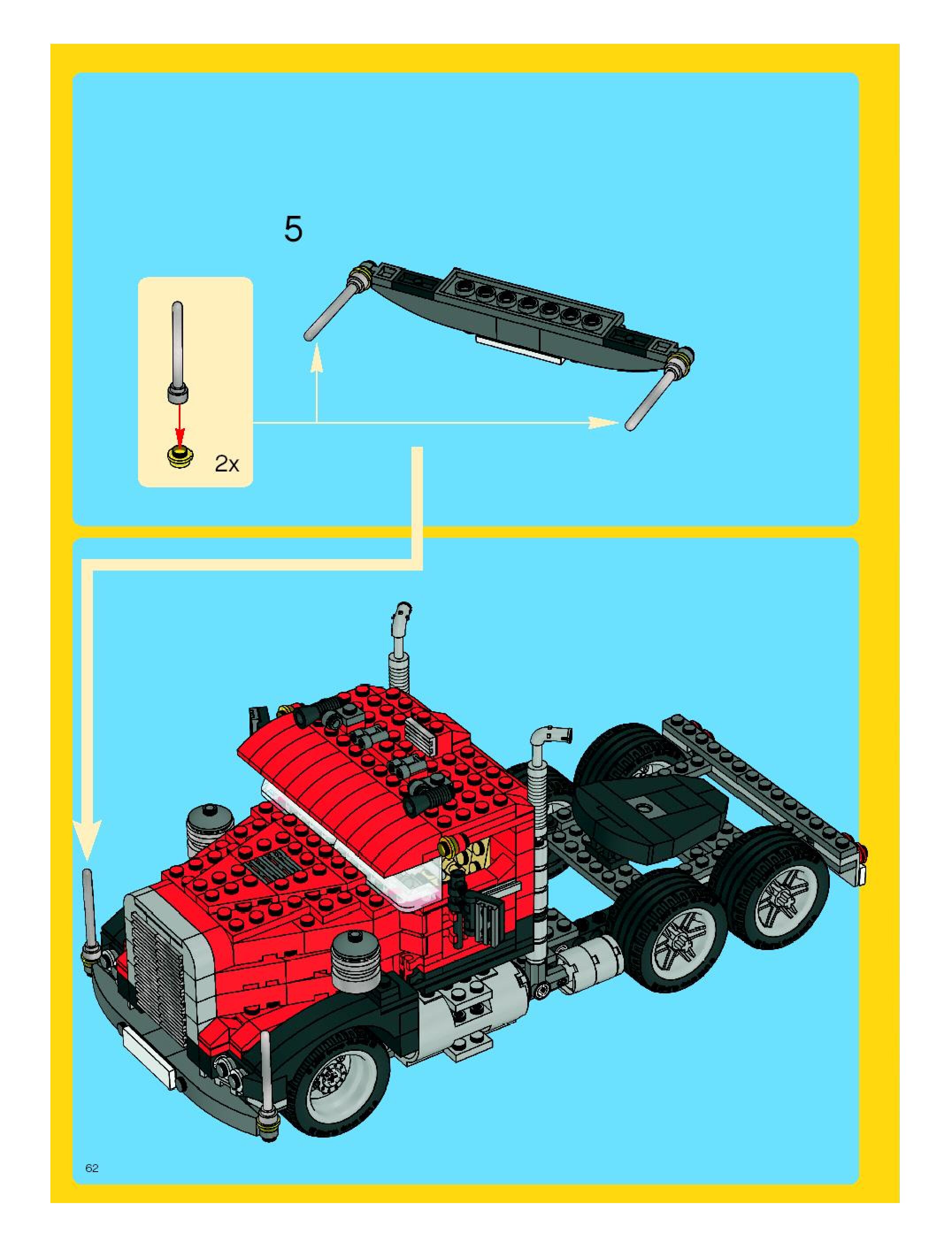 5

2x

62