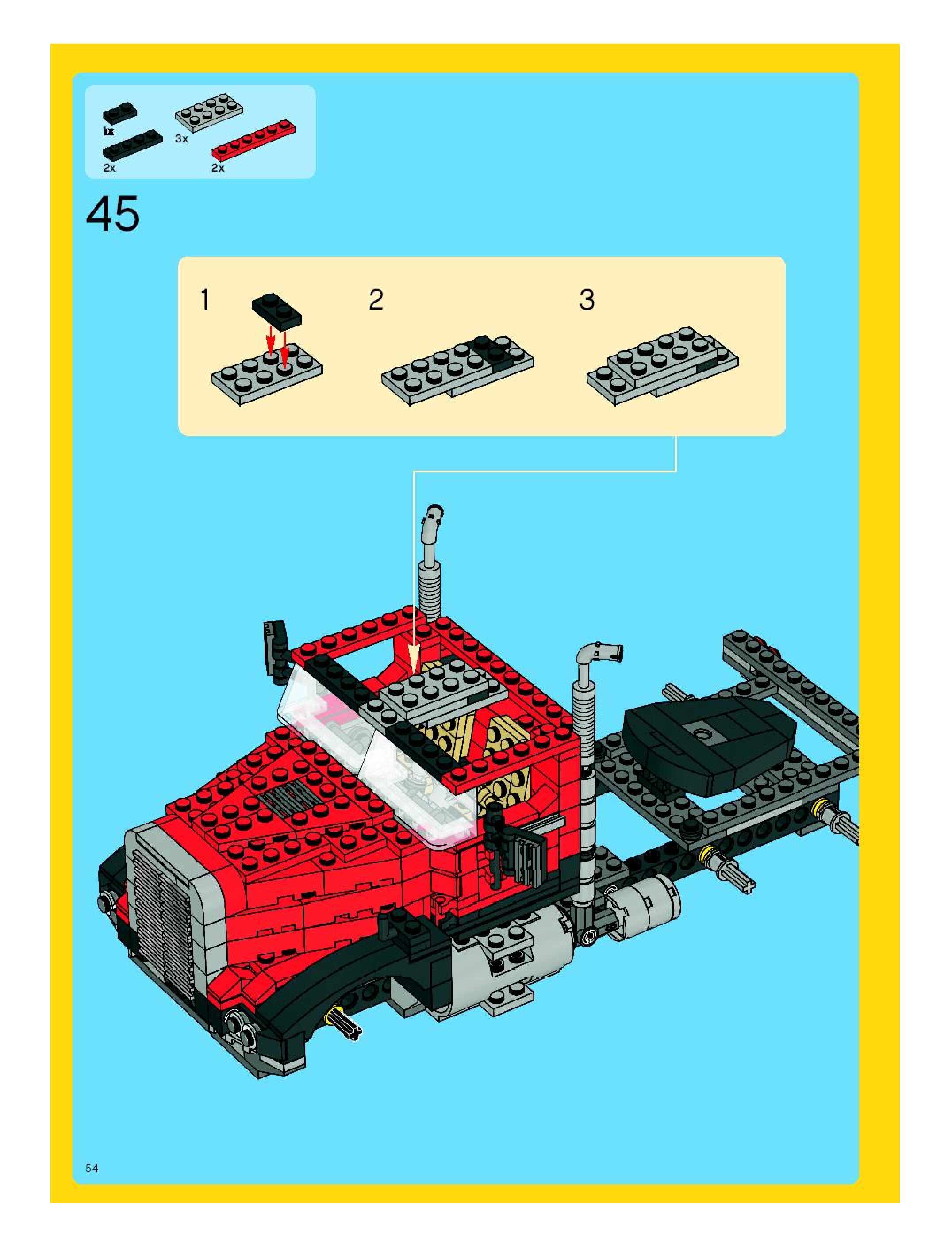 1x
3x
2x
2x

45

1
2
3

54