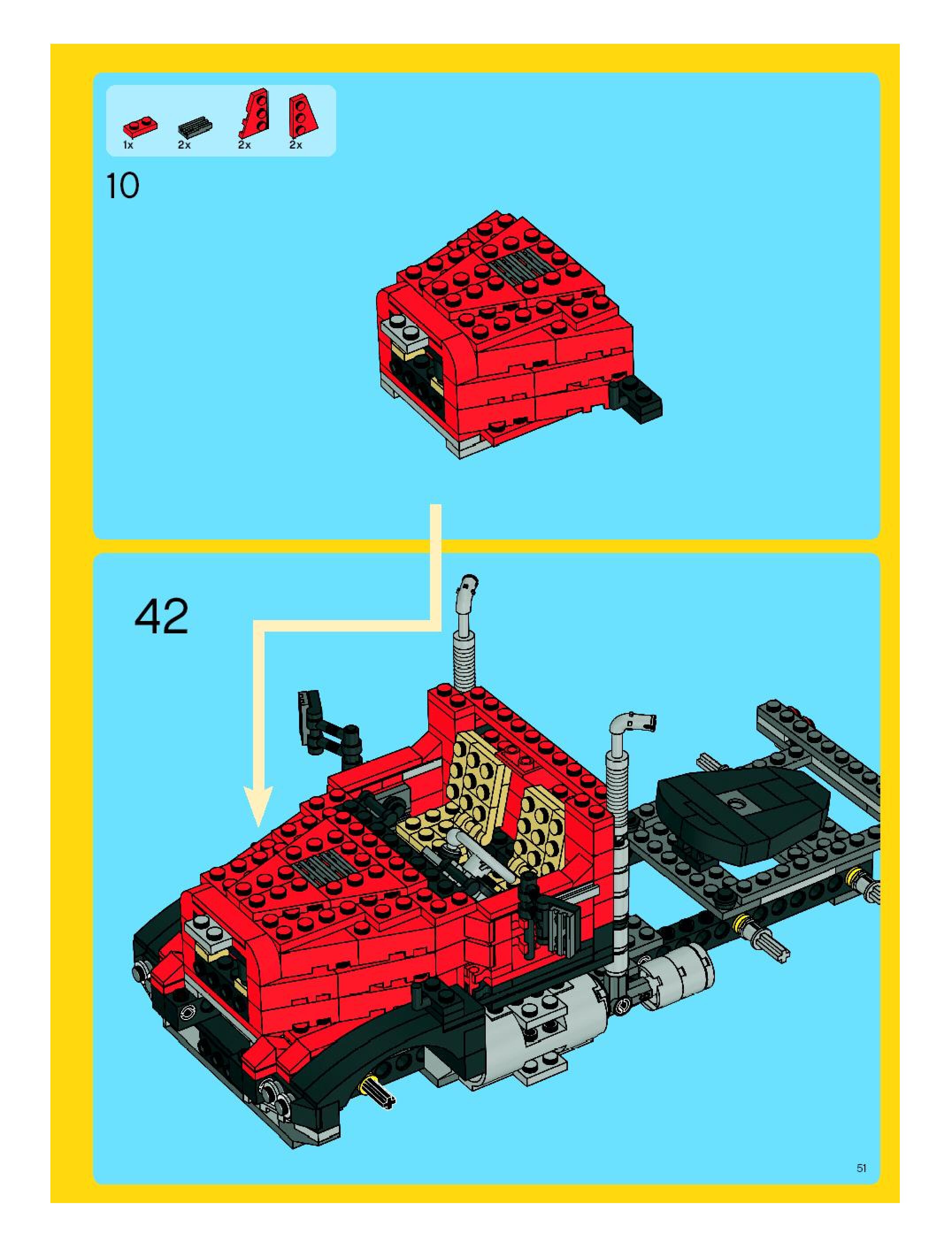 1x 2x 2x 2x

10

42

51