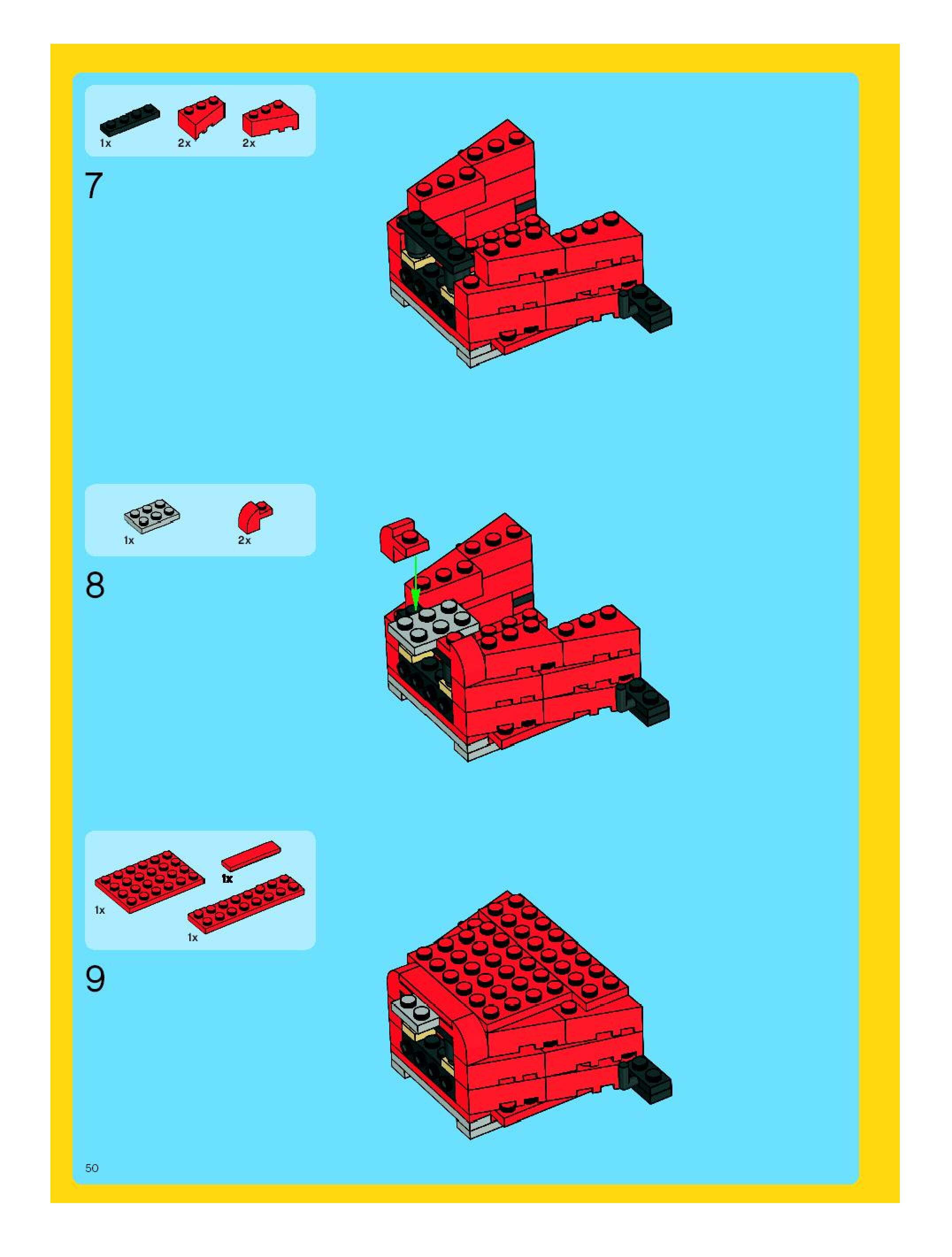 1x
2x
2x

7

1x
2x

8

1x
1x
1x

9

50