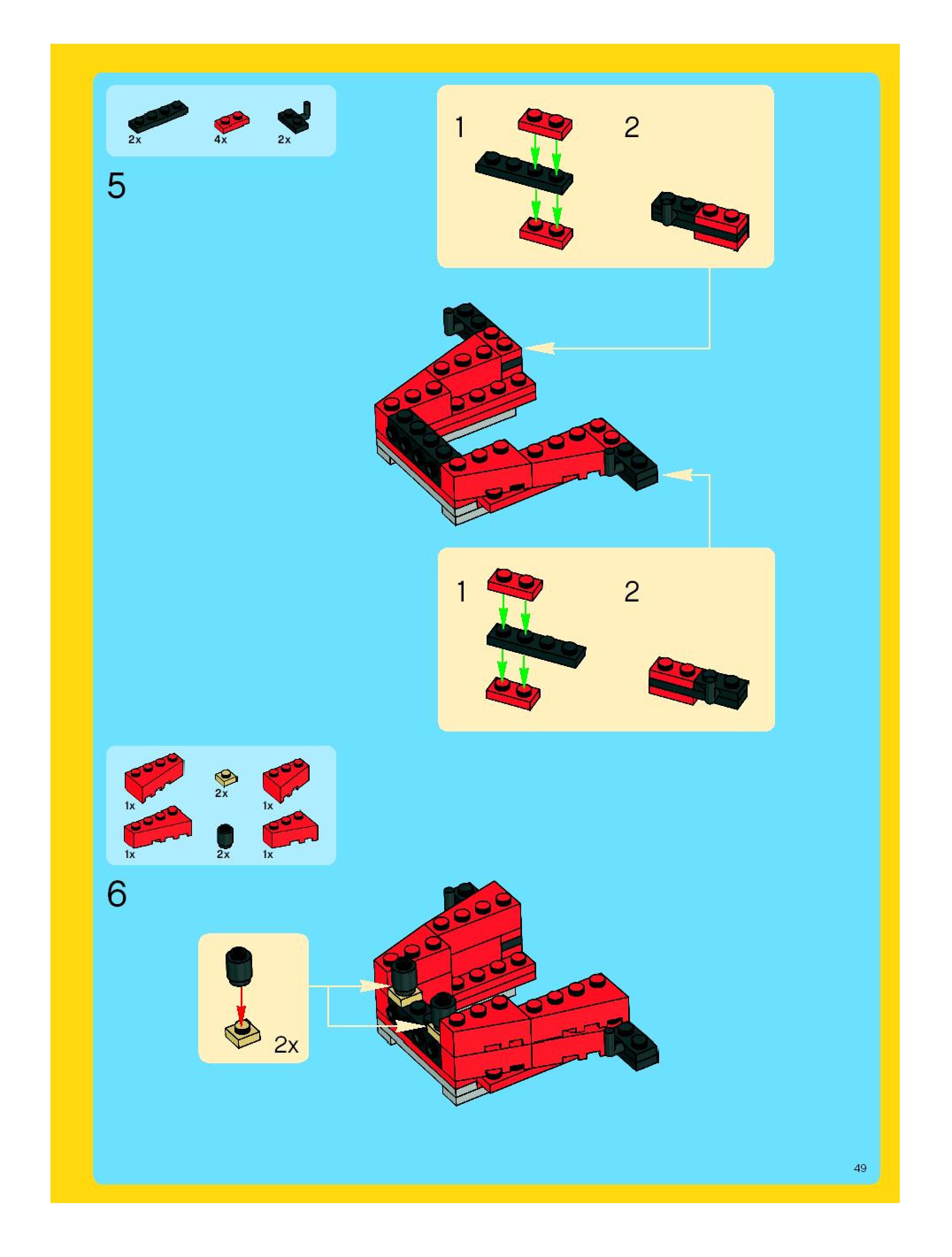 2x 4x 2x

5

1 2

1 2

1x 2x 1x
1x 2x 1x

6

2x

49