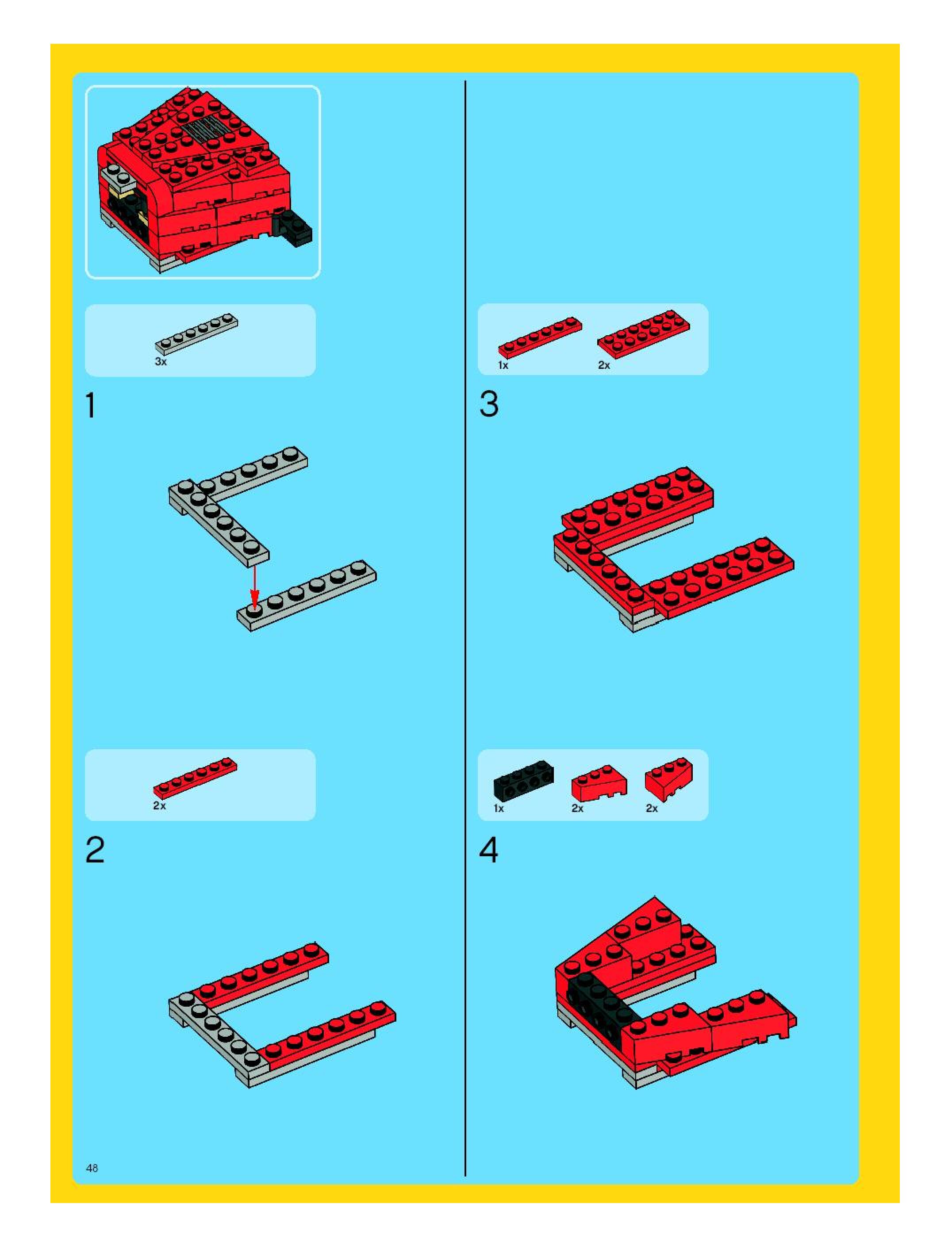 3x

1

2x

2

1x 2x

3

1x 2x 2x

4

48