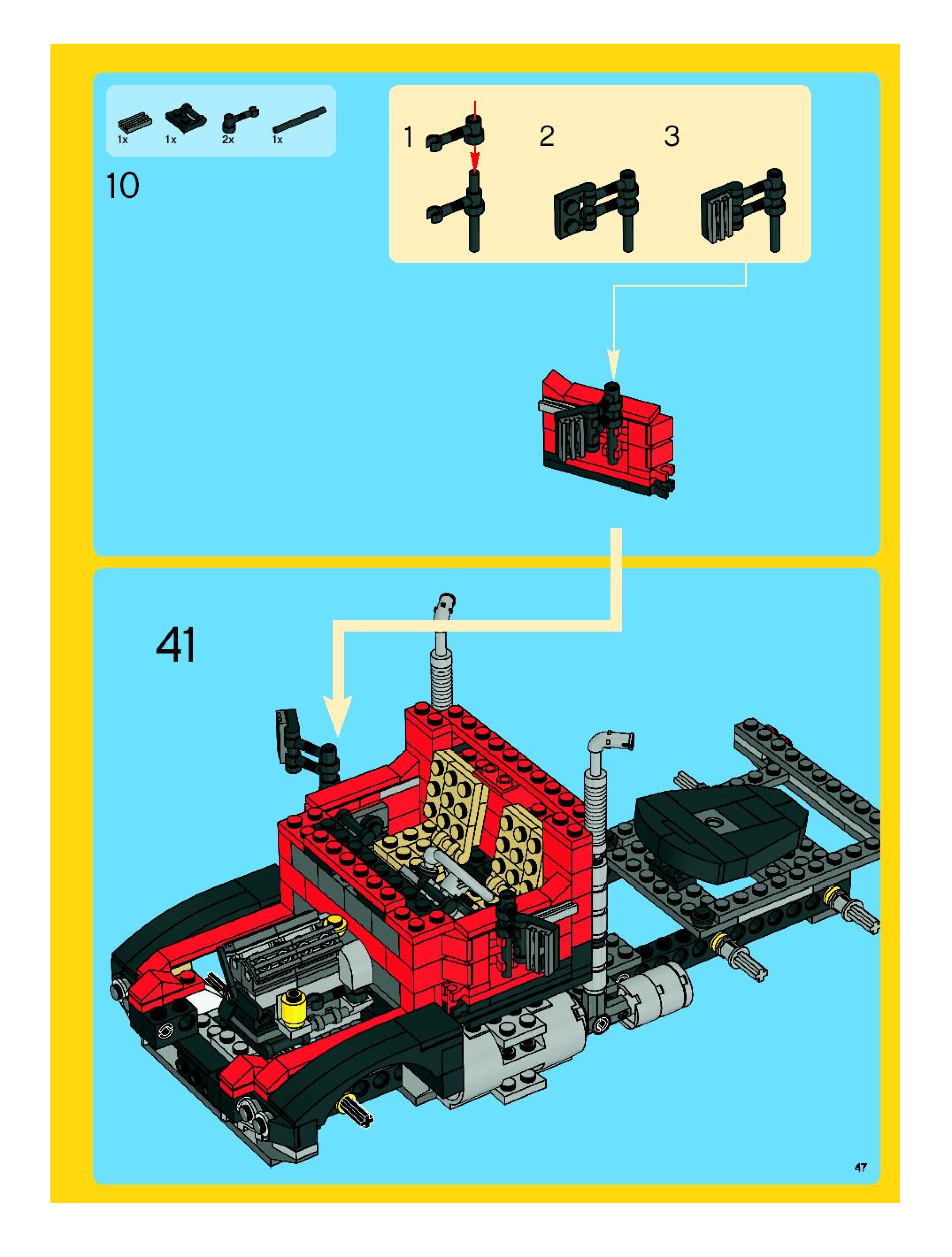 1x 1x 2x 1x

10

1 2 3

41

47