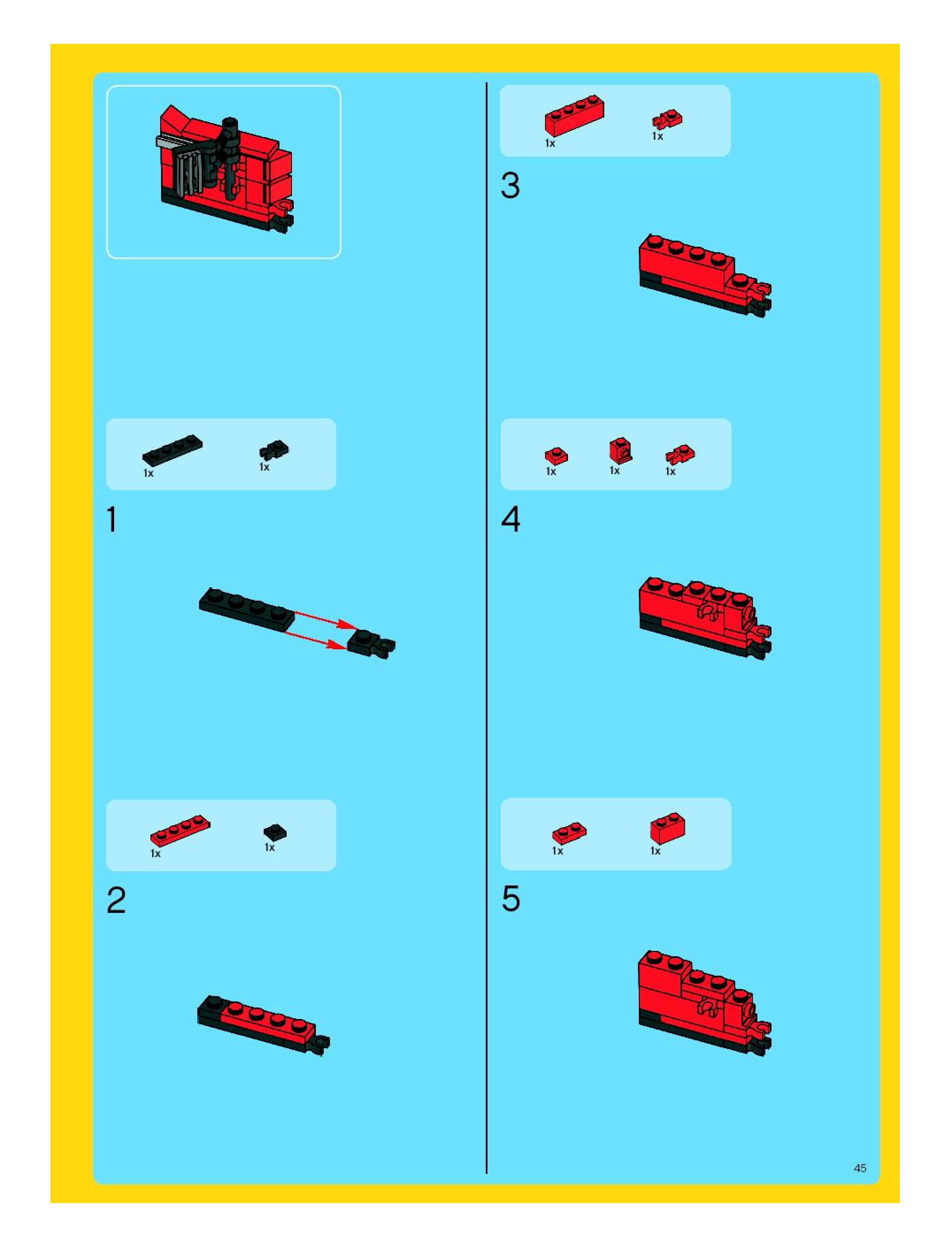 1x 1x

1

1x 1x

2

1x 1x

3

1x 1x 1x

4

1x 1x

5

45