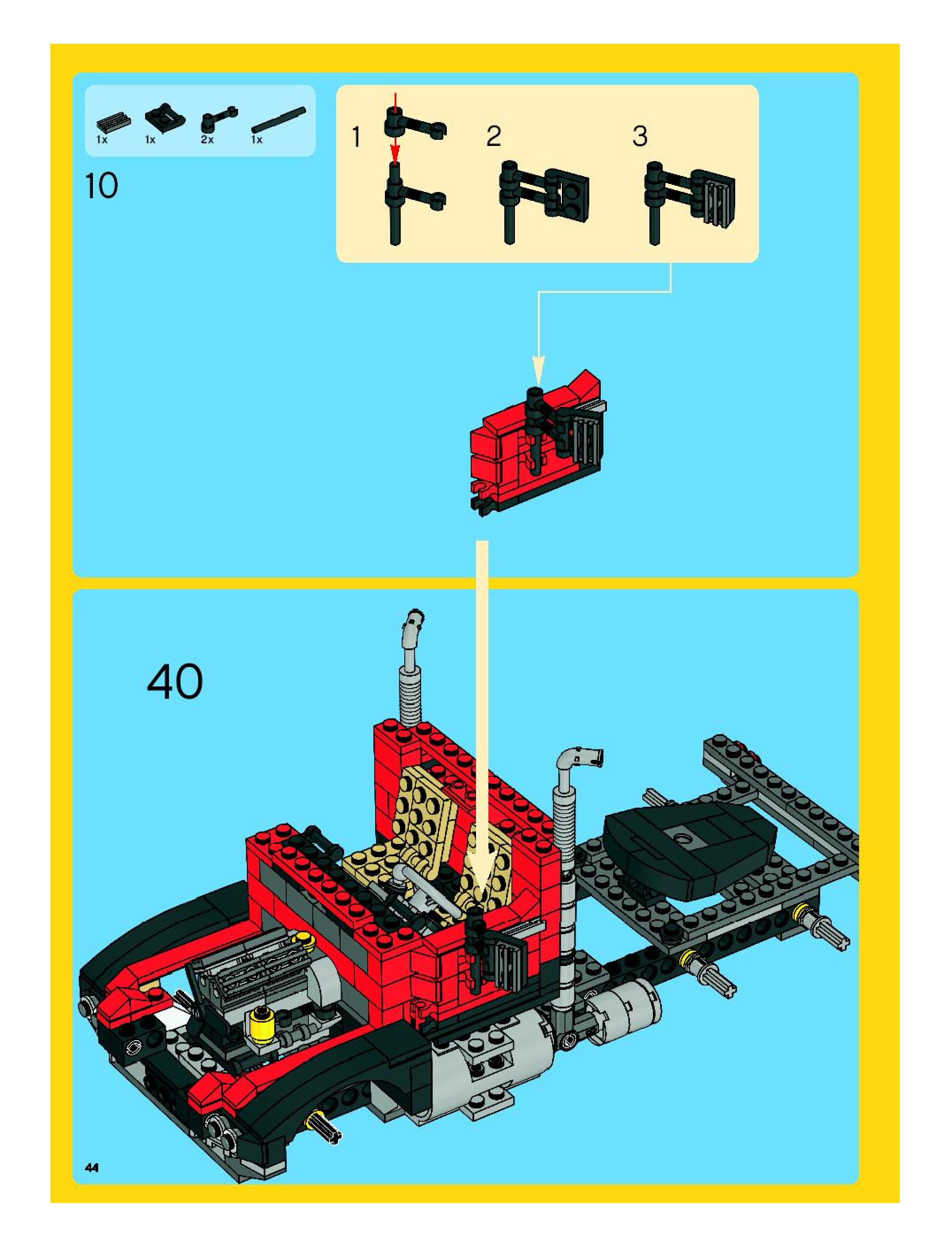 1x 1x 2x 1x

10

1 2 3

40

44