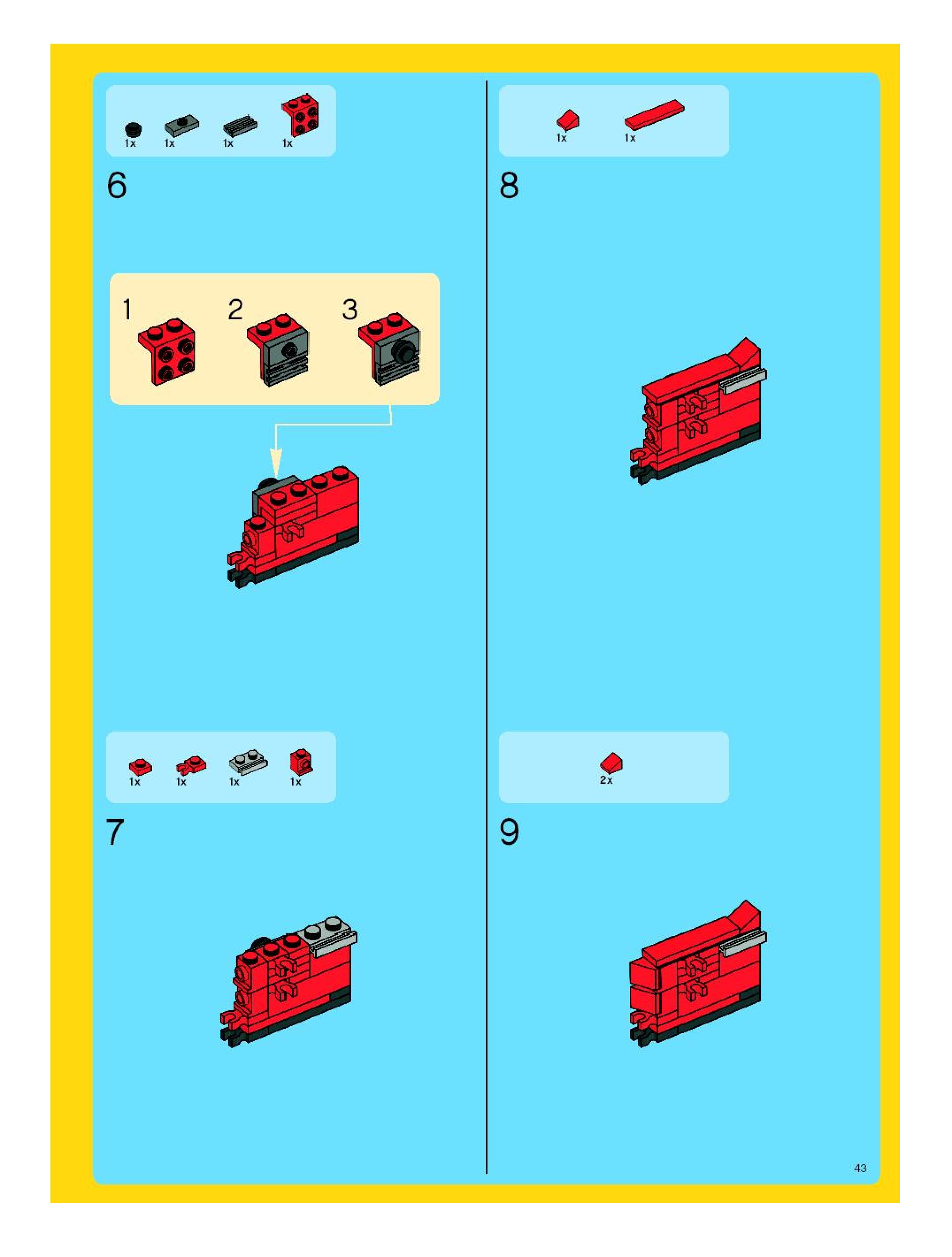 1x 1x 1x 1x

6

1 2 3

1x 1x 1x 1x

7

1x 1x

8

2x

9

43