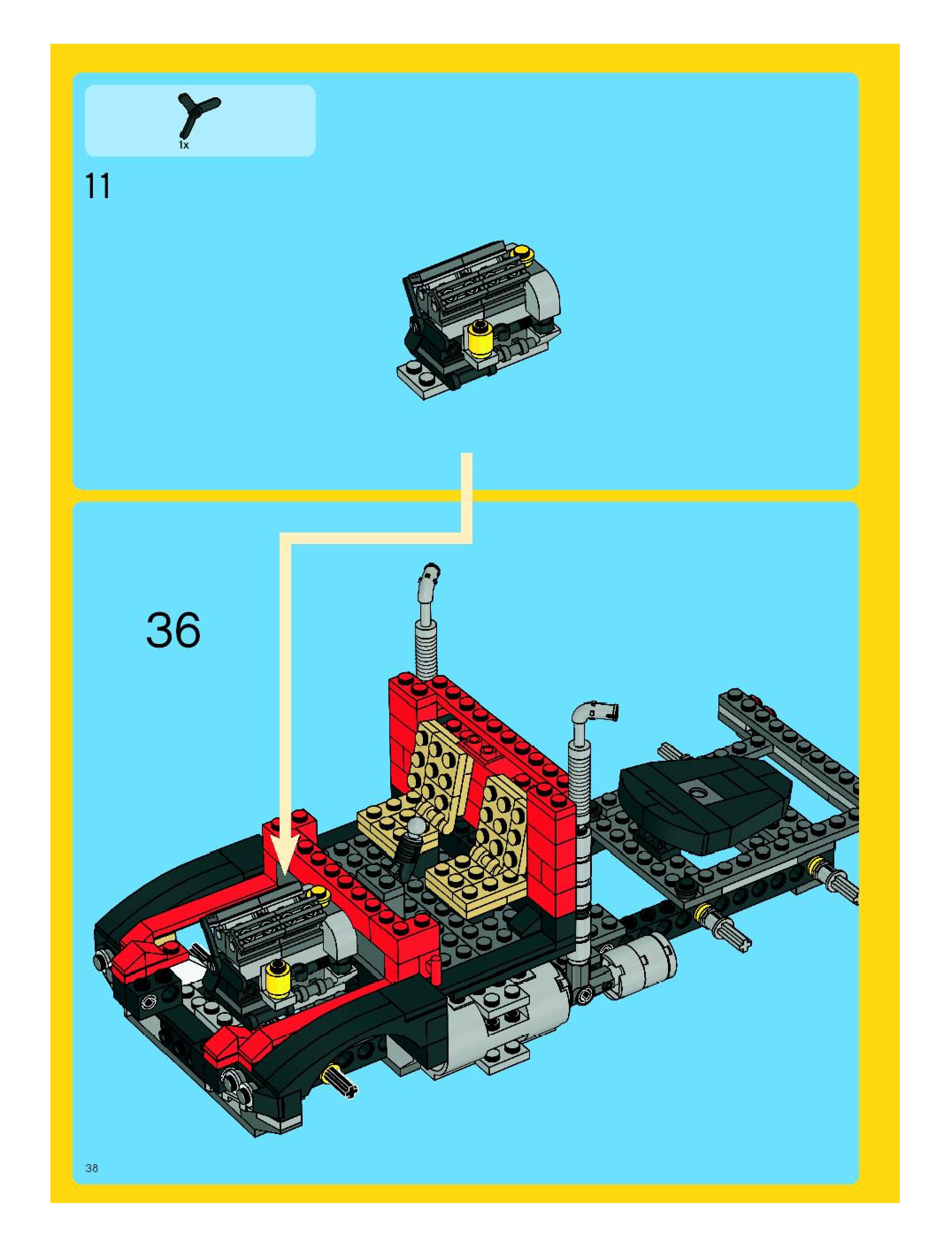 1x

11

36

38