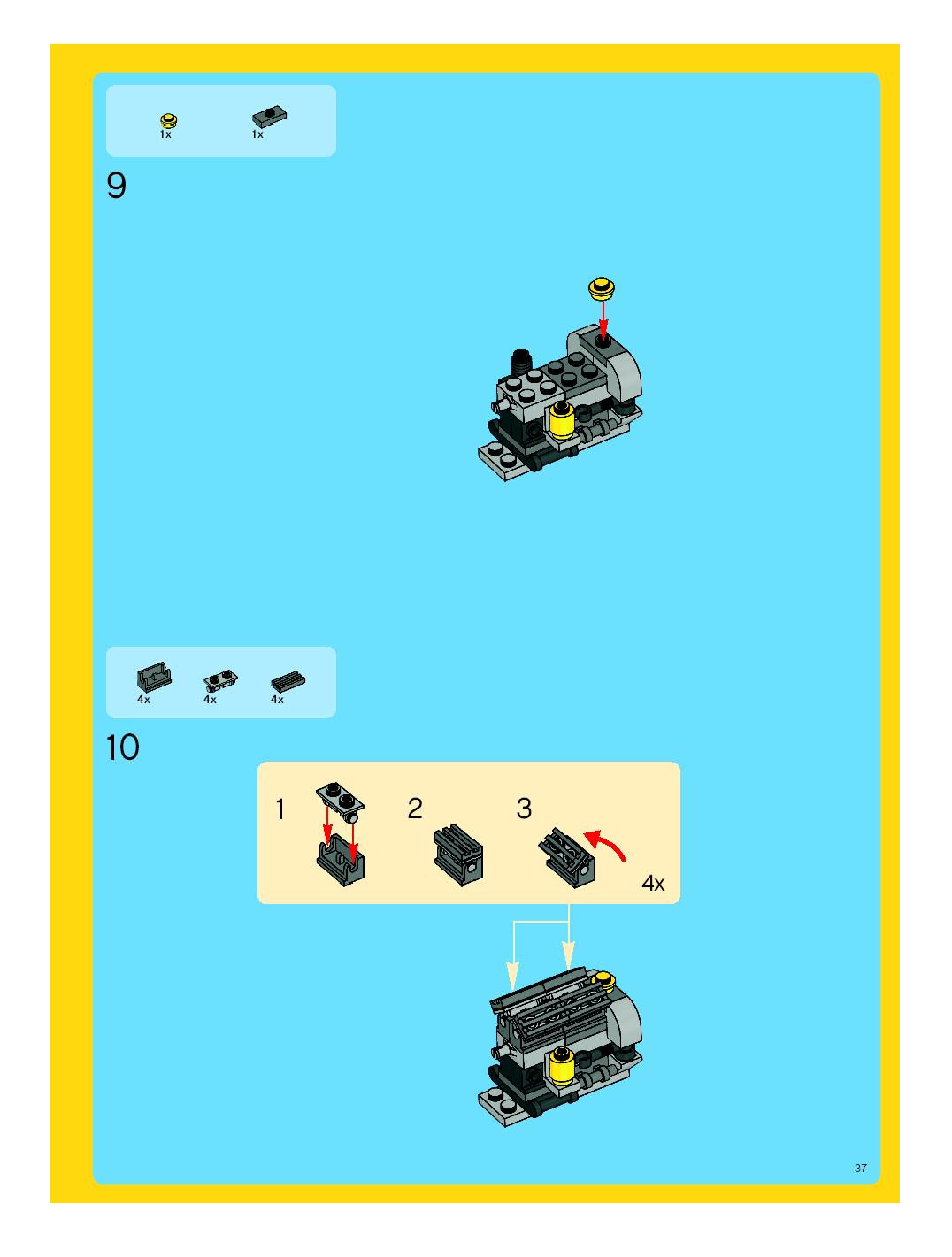 1x 1x

9

4x 4x 4x

10

1 2 3

4x

37