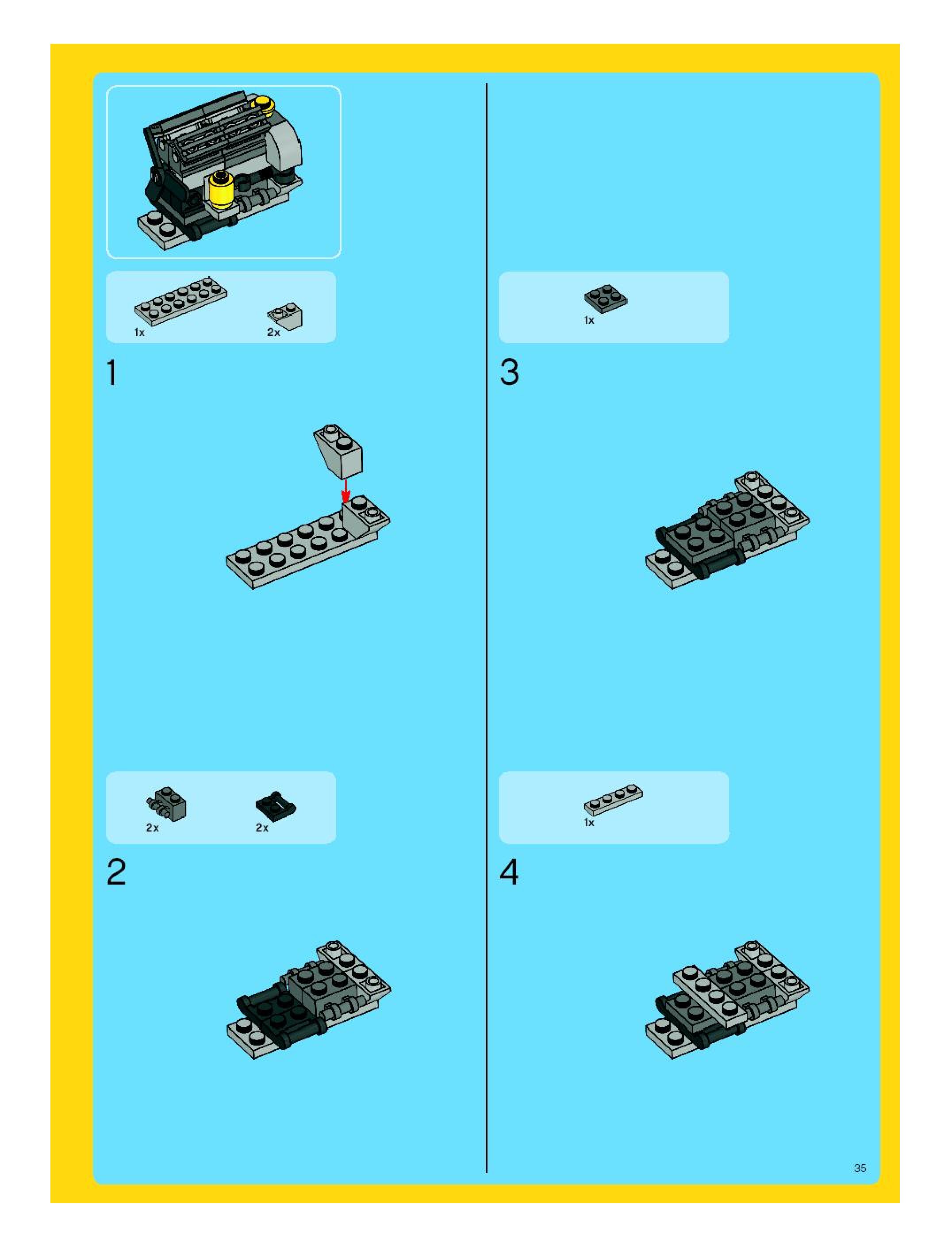 1x 2x

1

2x 2x

2

1x

3

1x

4

35