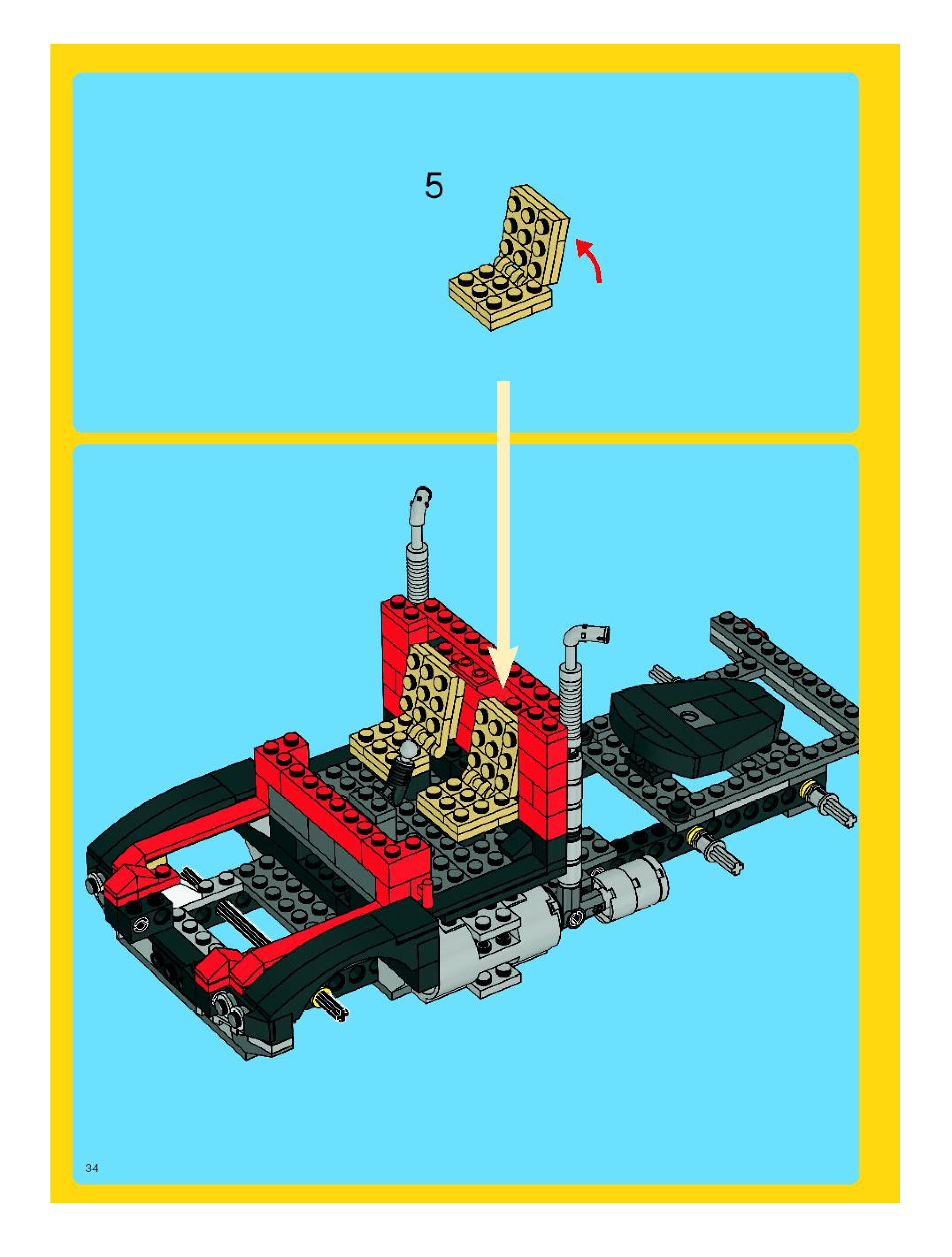 5

34