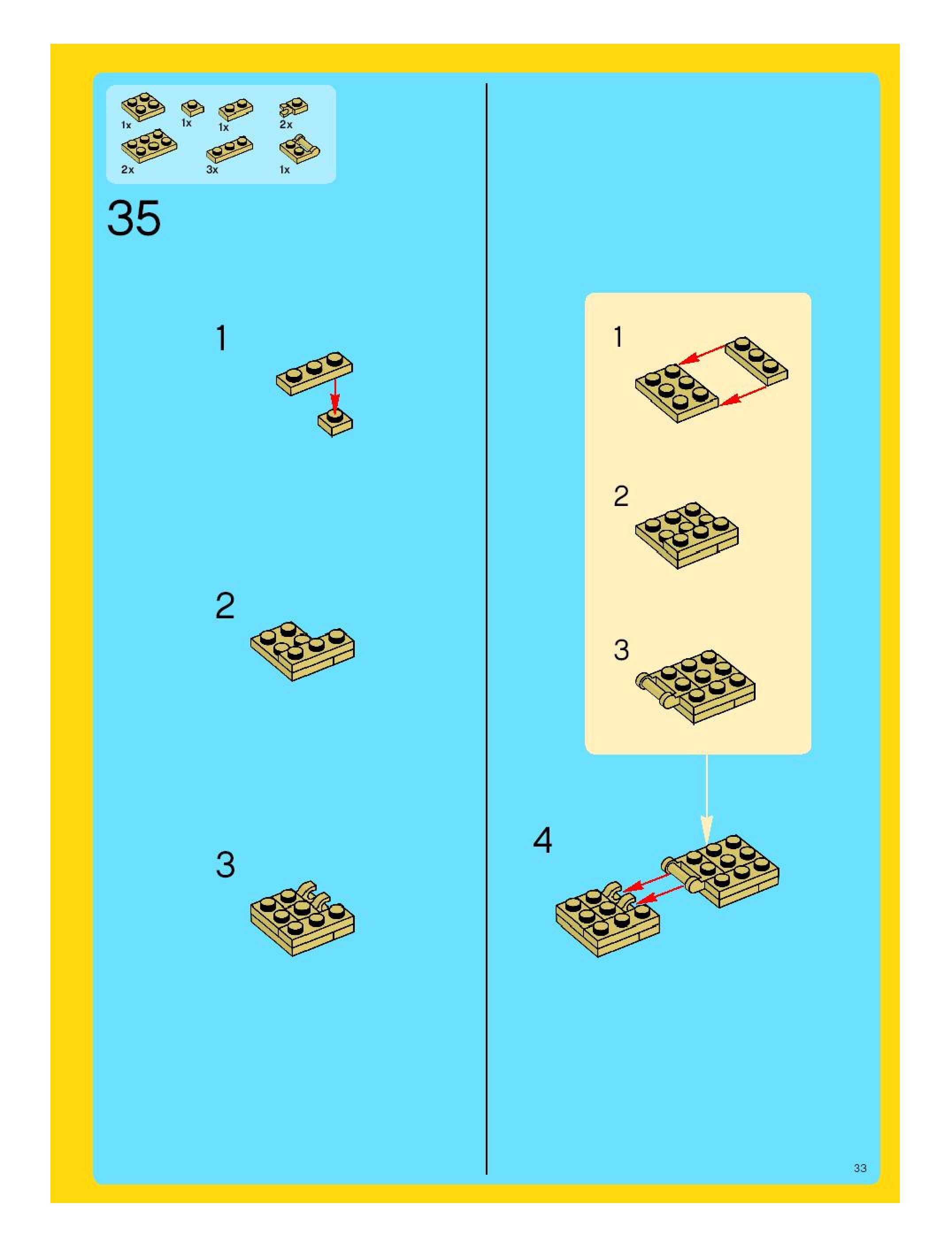 1x 1x 1x 2x
2x 3x 1x

35

1

2

3

1

2

3

4

33