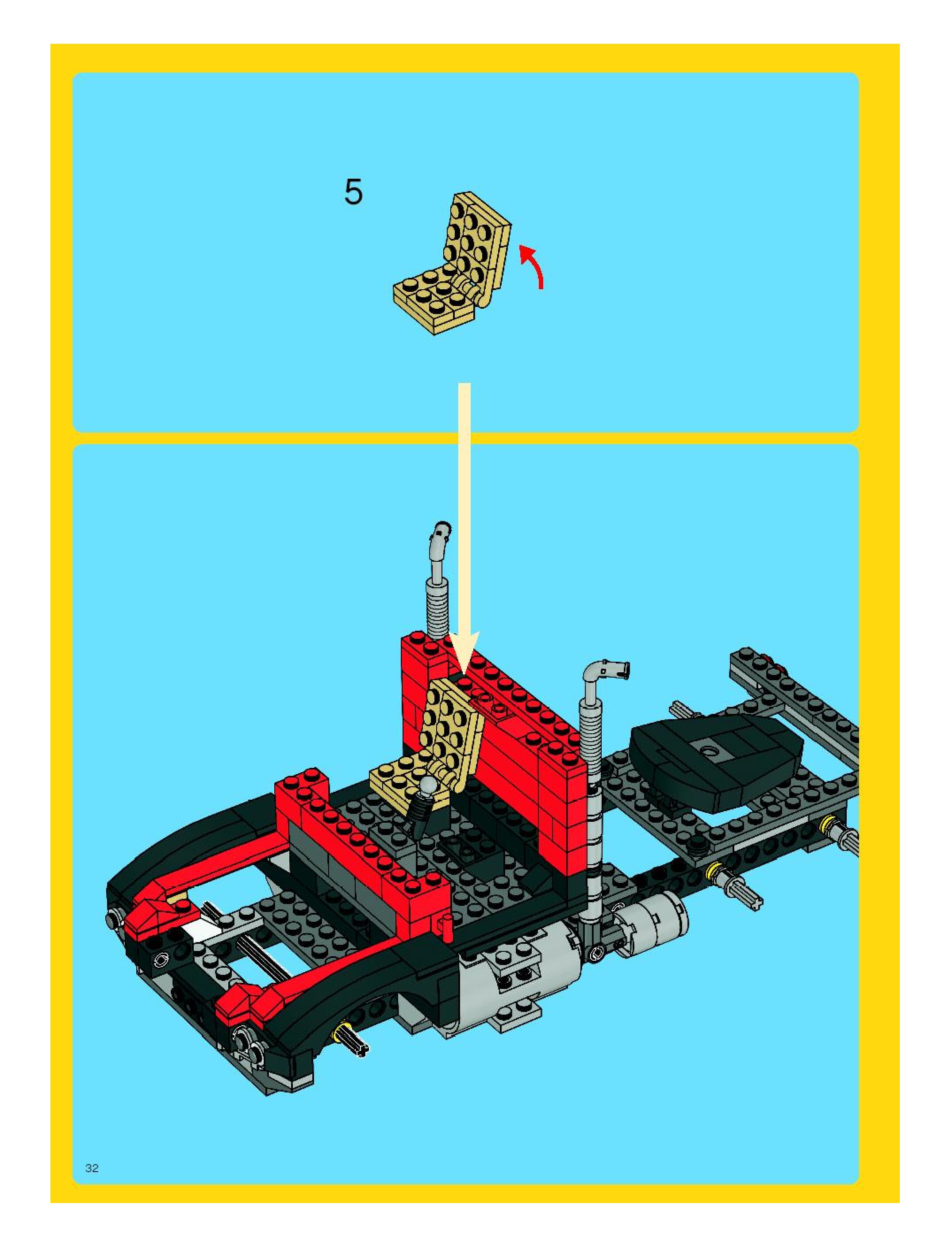 5

32