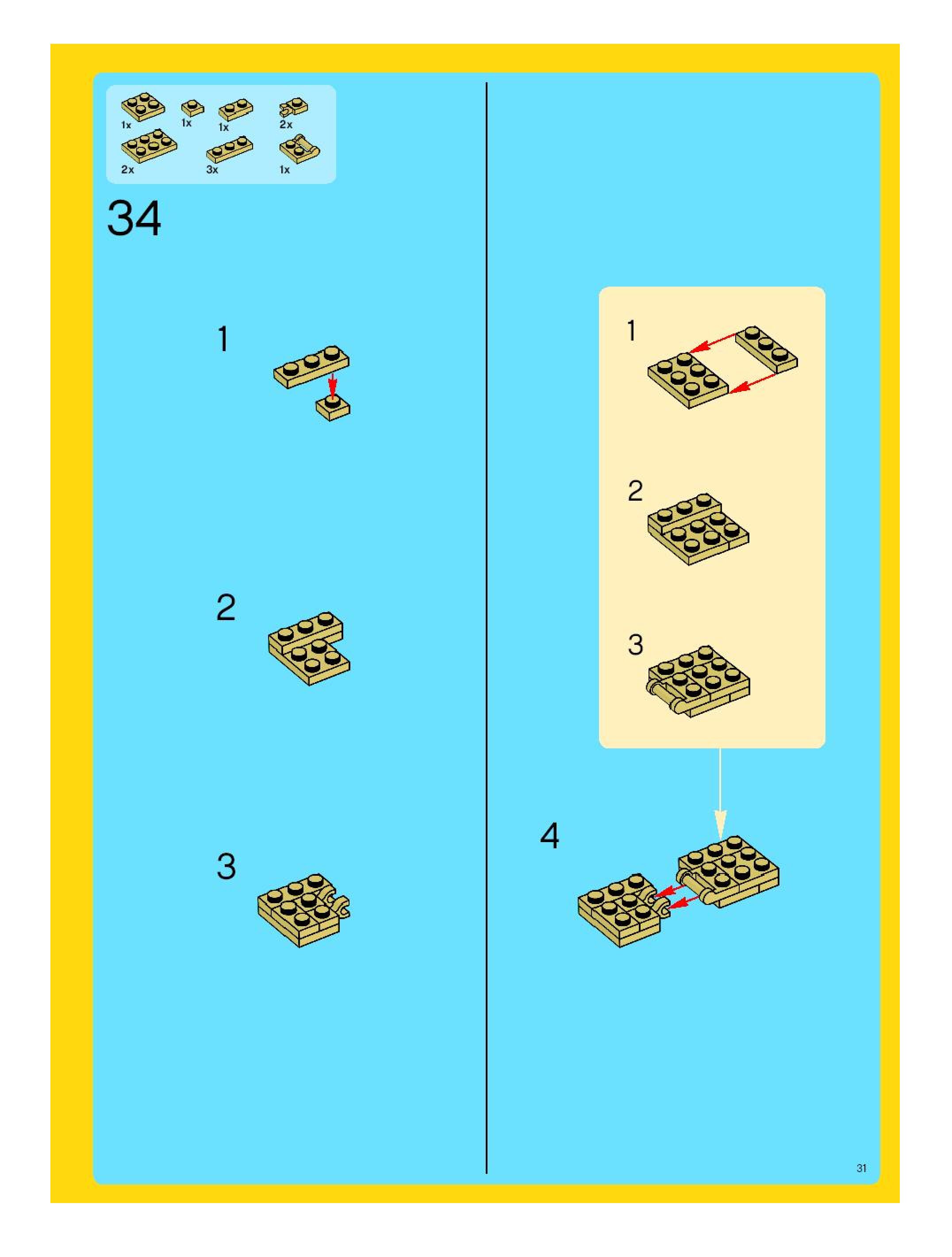 1x 1x 1x 2x
2x 3x 1x

34

1

2

3

1

2

3

4

31