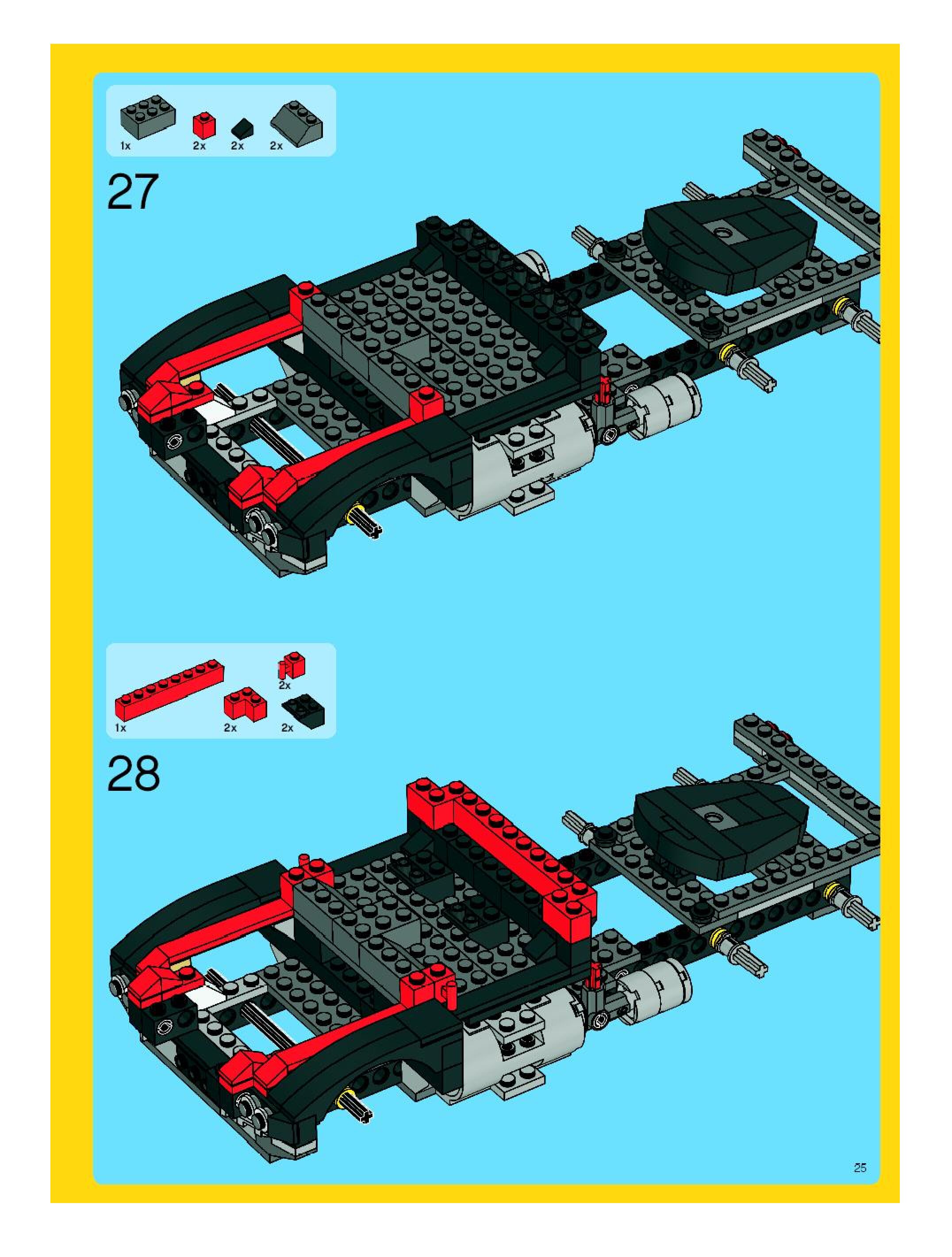 1x 2x 2x 2x

27

2x
1x 2x 2x

28

25