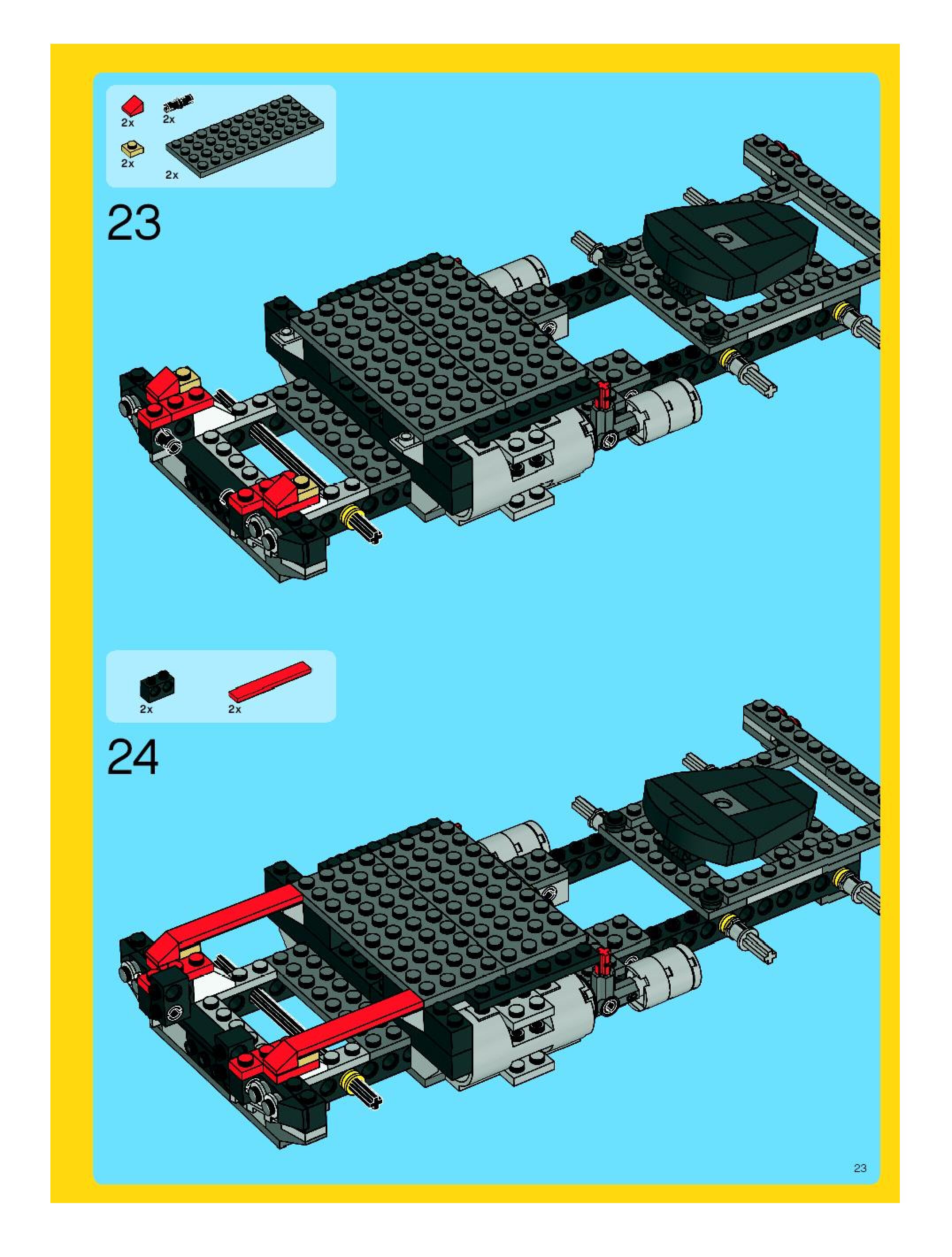 2x
2x
2x
2x

23

2x
2x

24

23