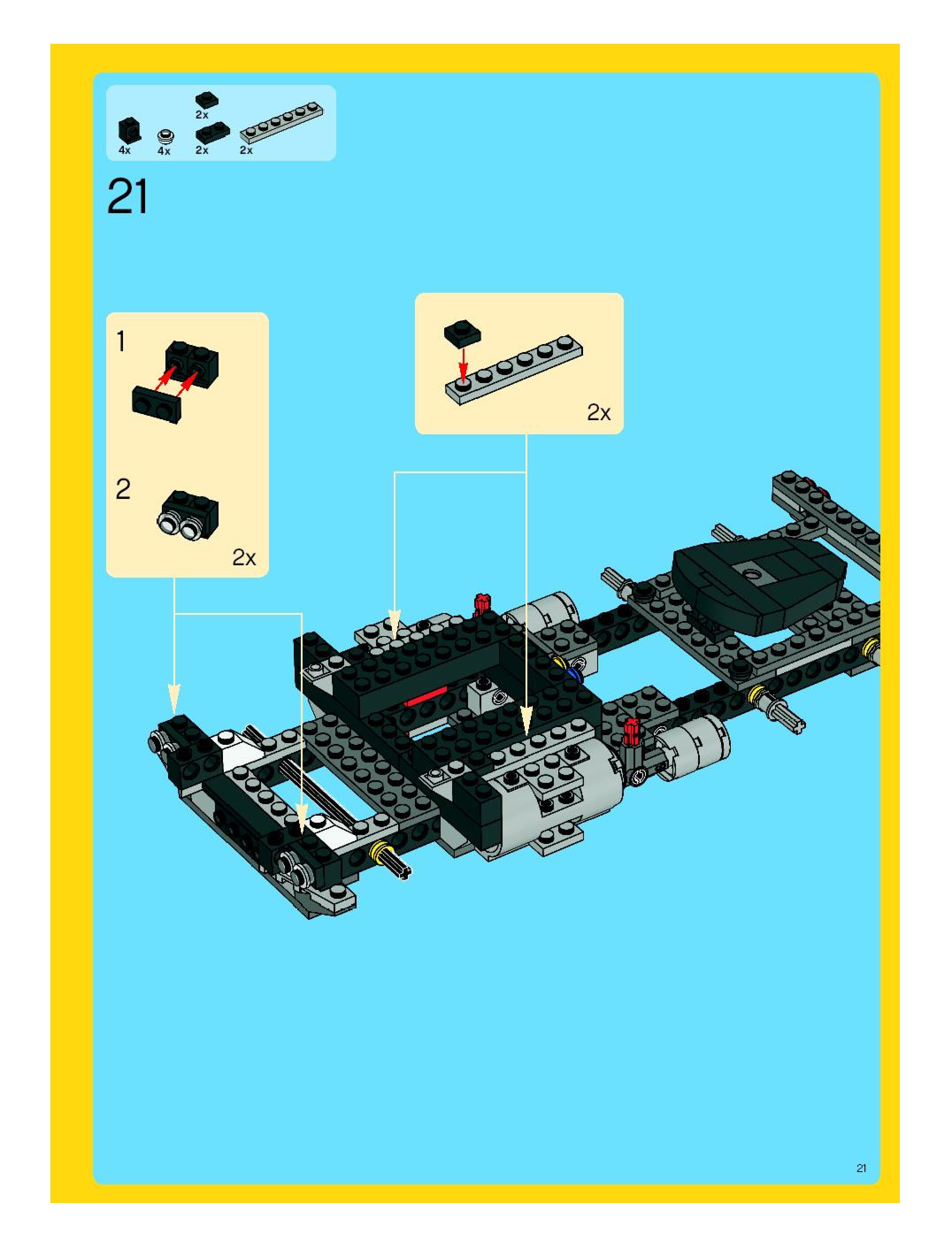 2x
4x 4x 2x 2x

21

1

2

2x

2x

21