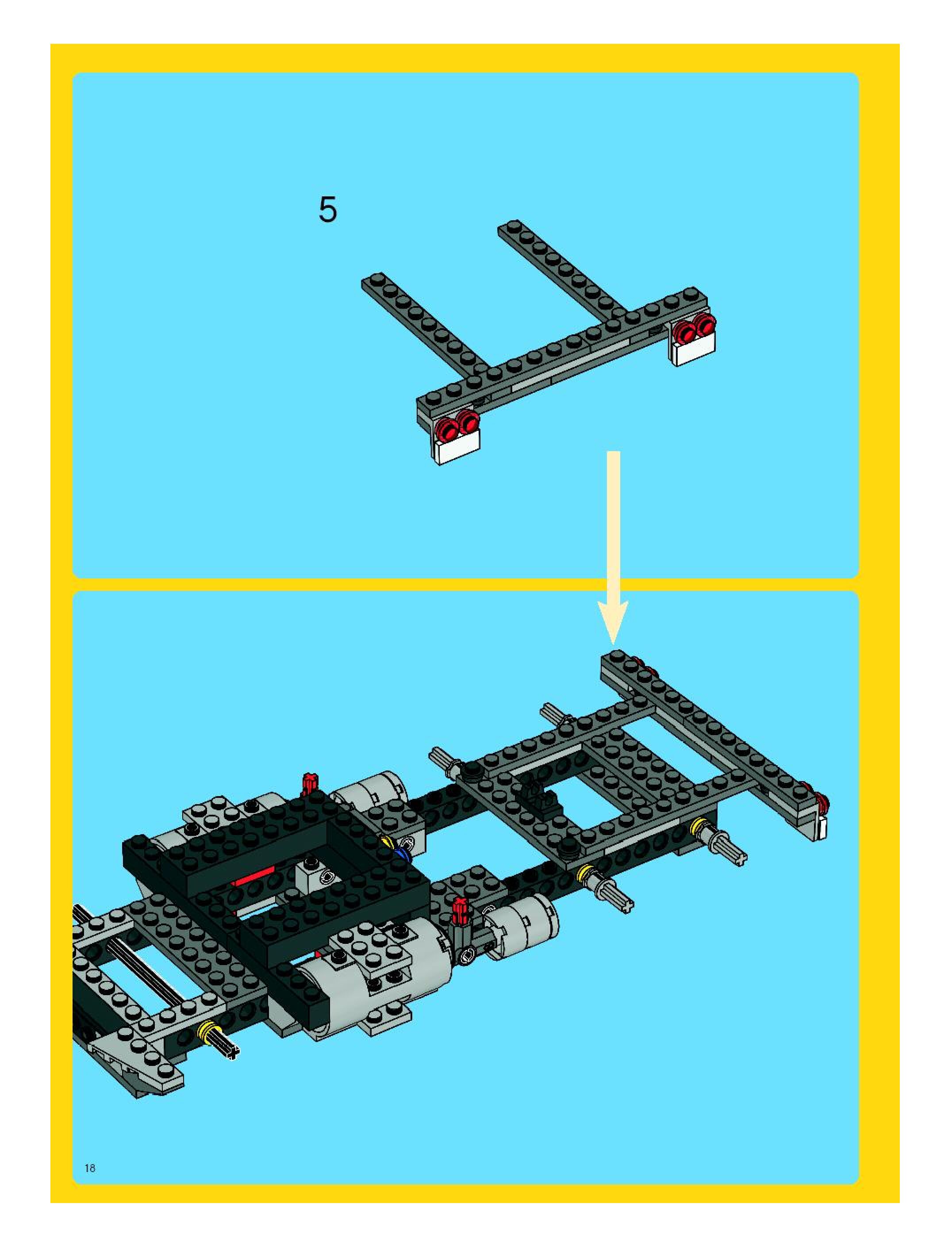 5

18