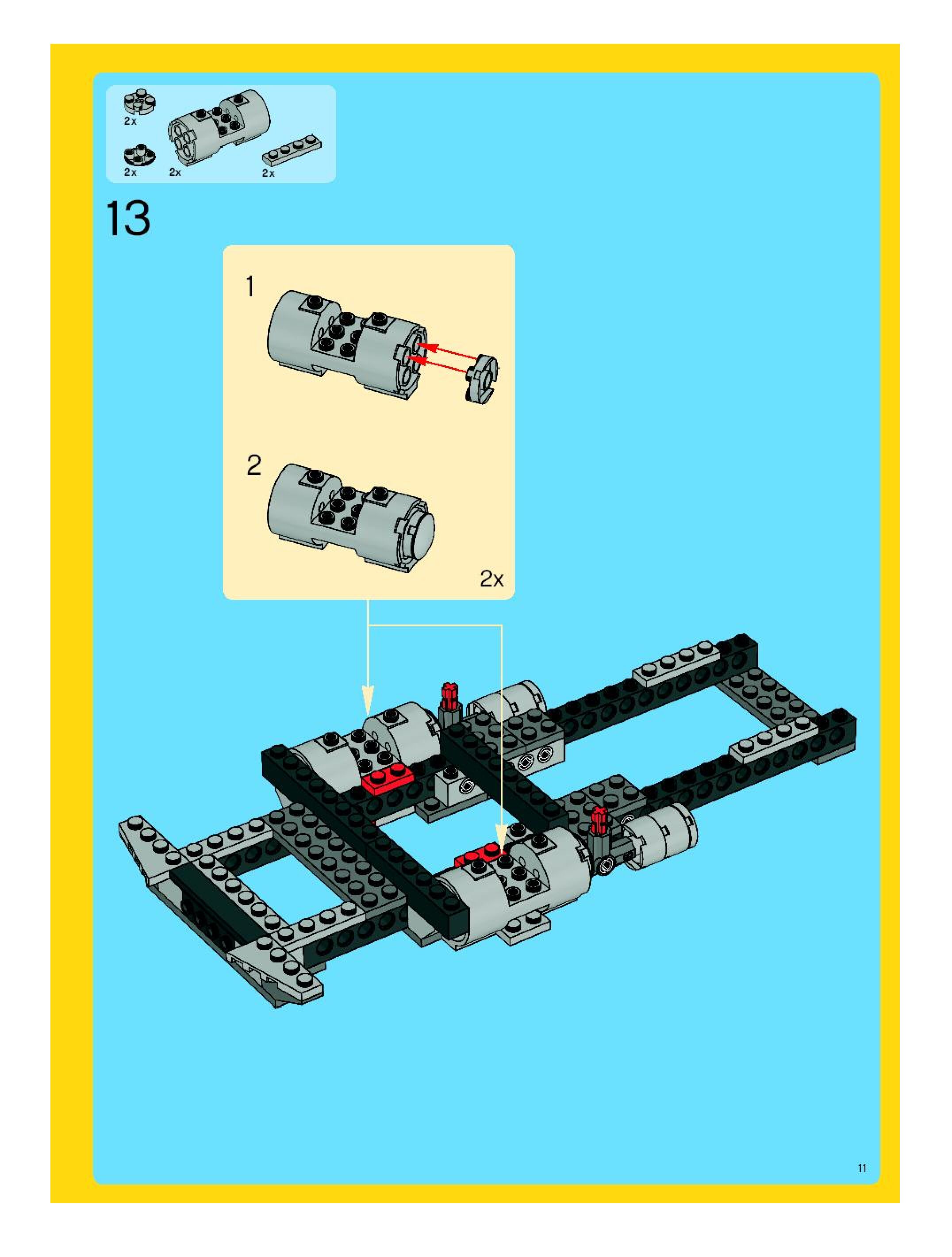 2x

2x 2x 2x

13

1

2

2x

11