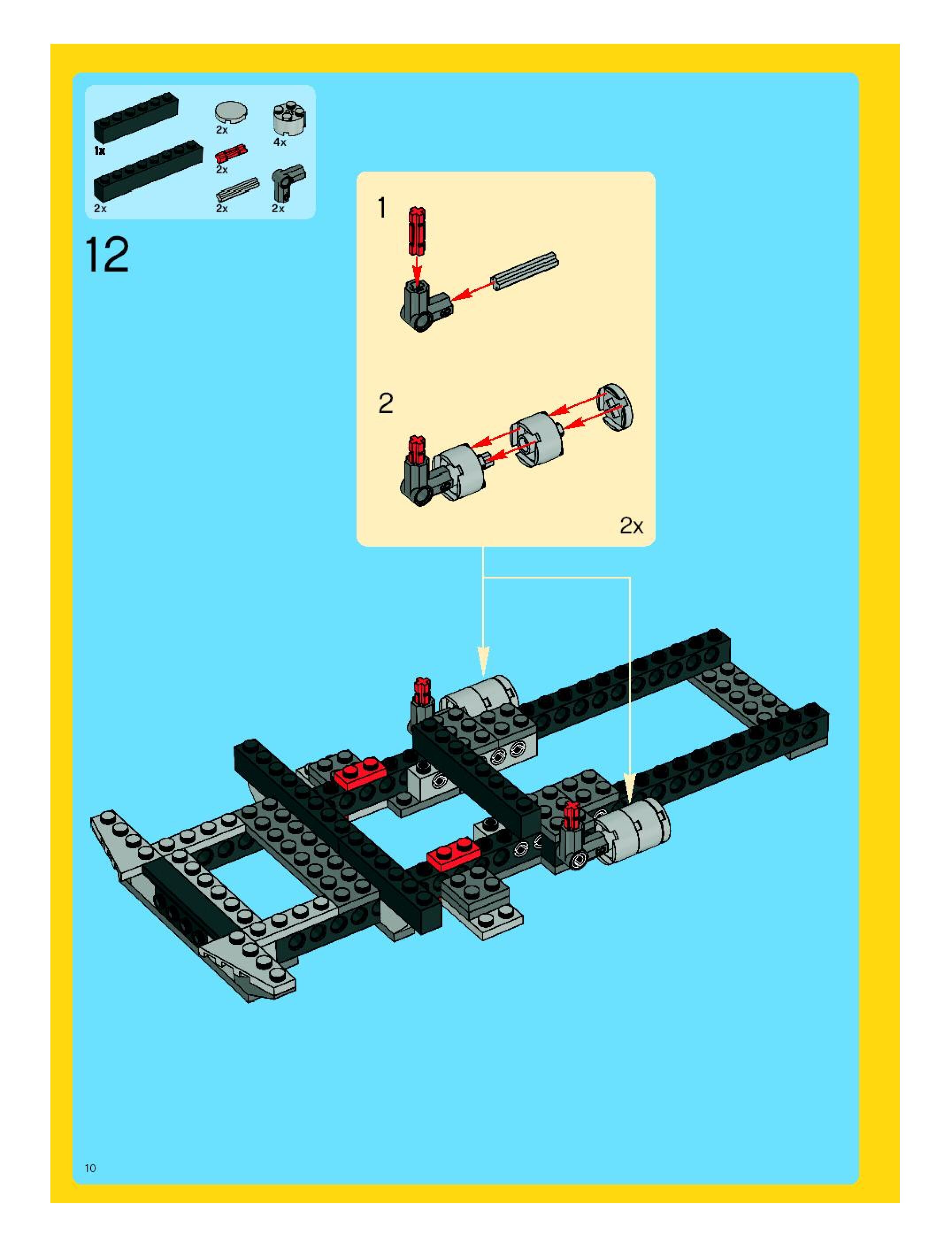 1x
2x
2x
2x
2x
4x
2x
12
1
2
2x
10