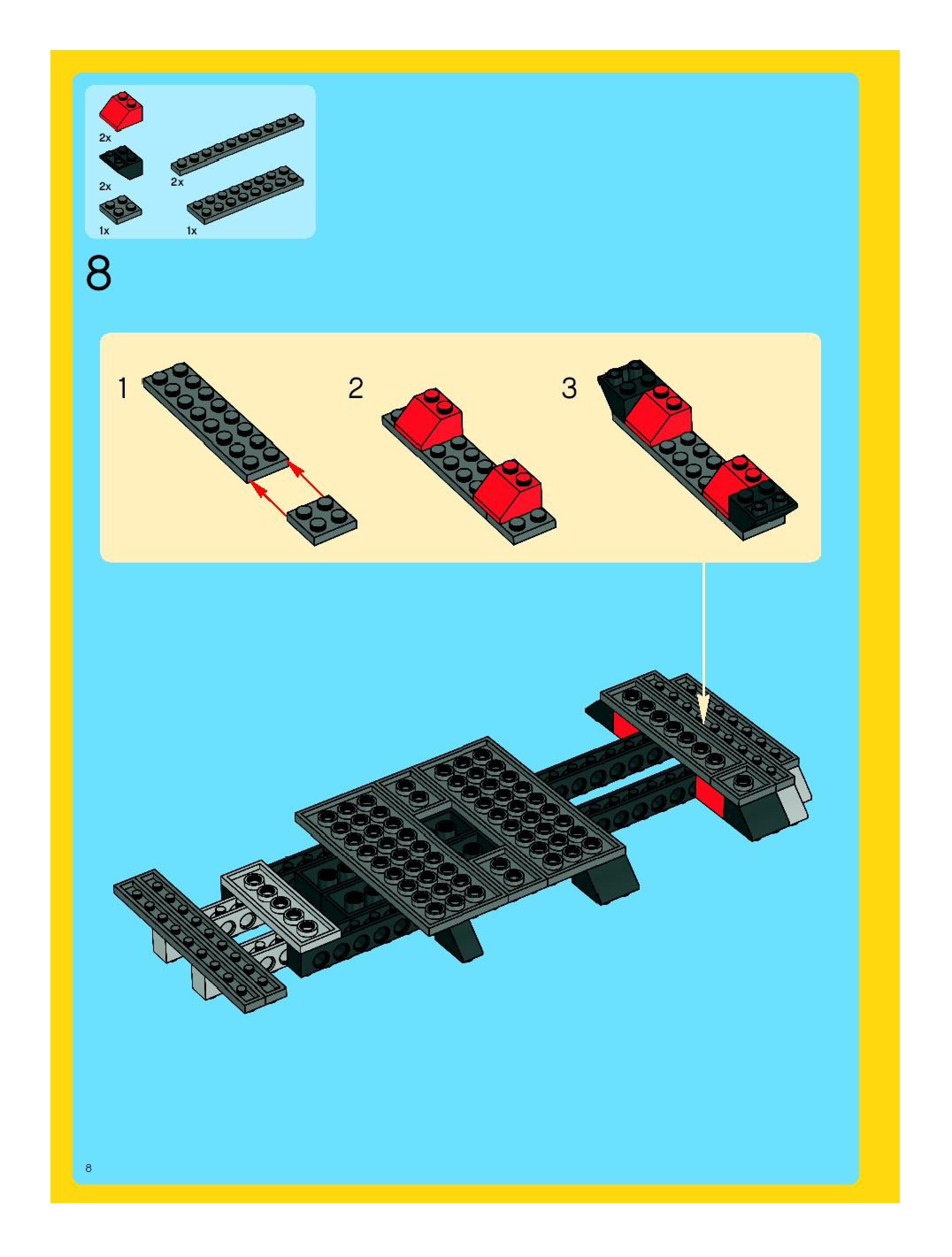 2x
2x
2x
1x
1x

8

1
2
3

8