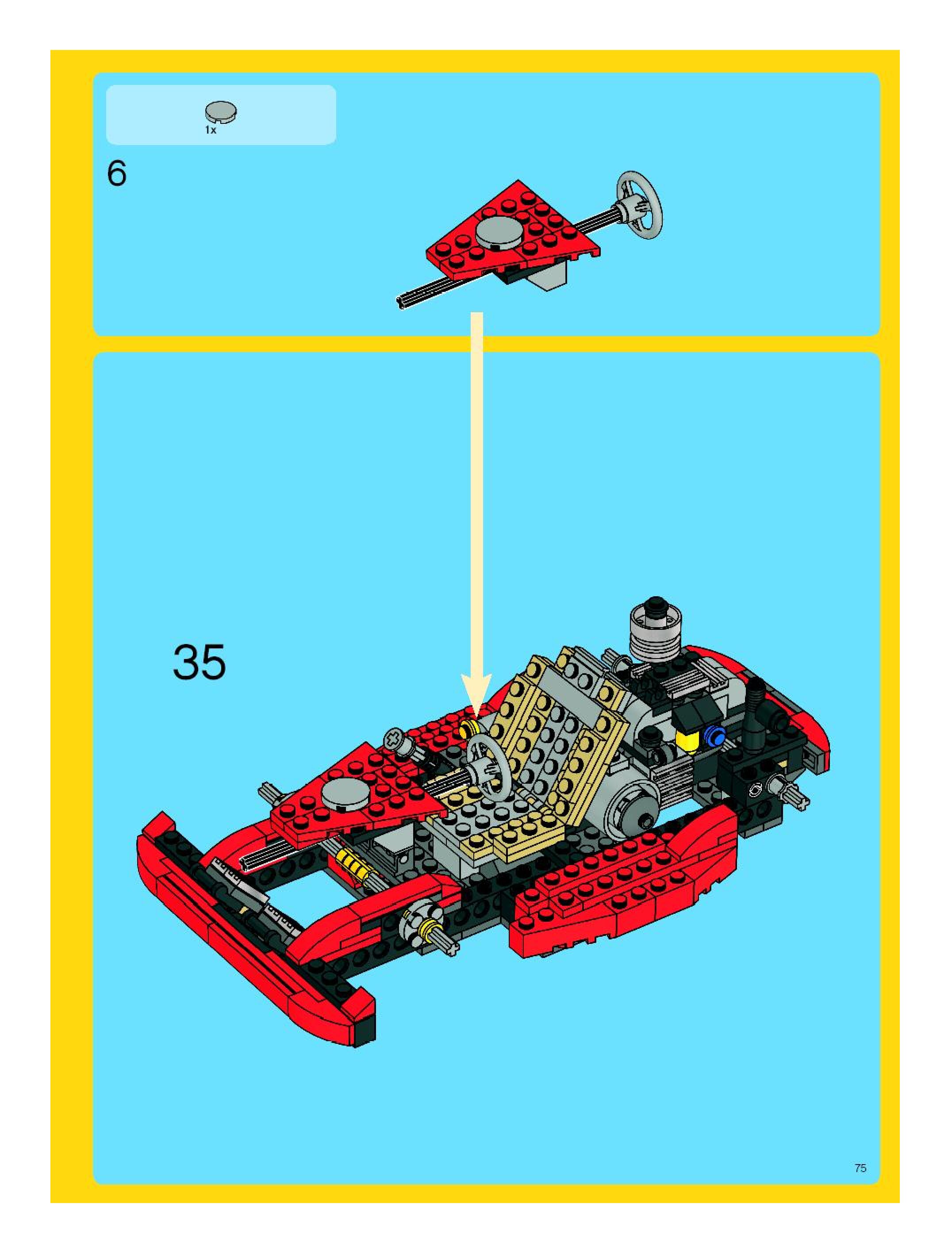 1x

6

35

75