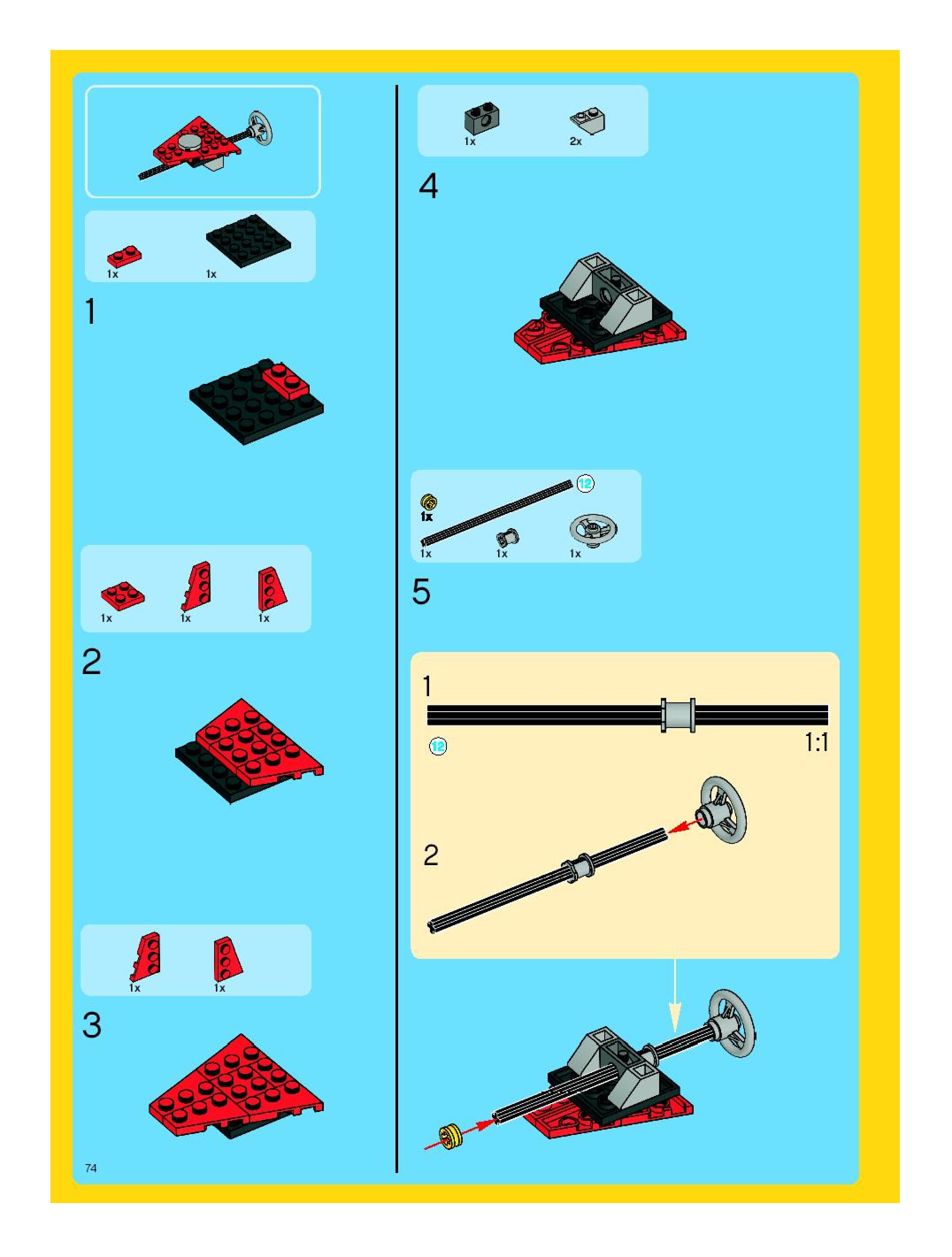 1x 1x

1

1x 1x 1x

2

1x 1x

3

74

1x 2x

4

12
1x
1x 1x 1x

5

1

12

1:1

2