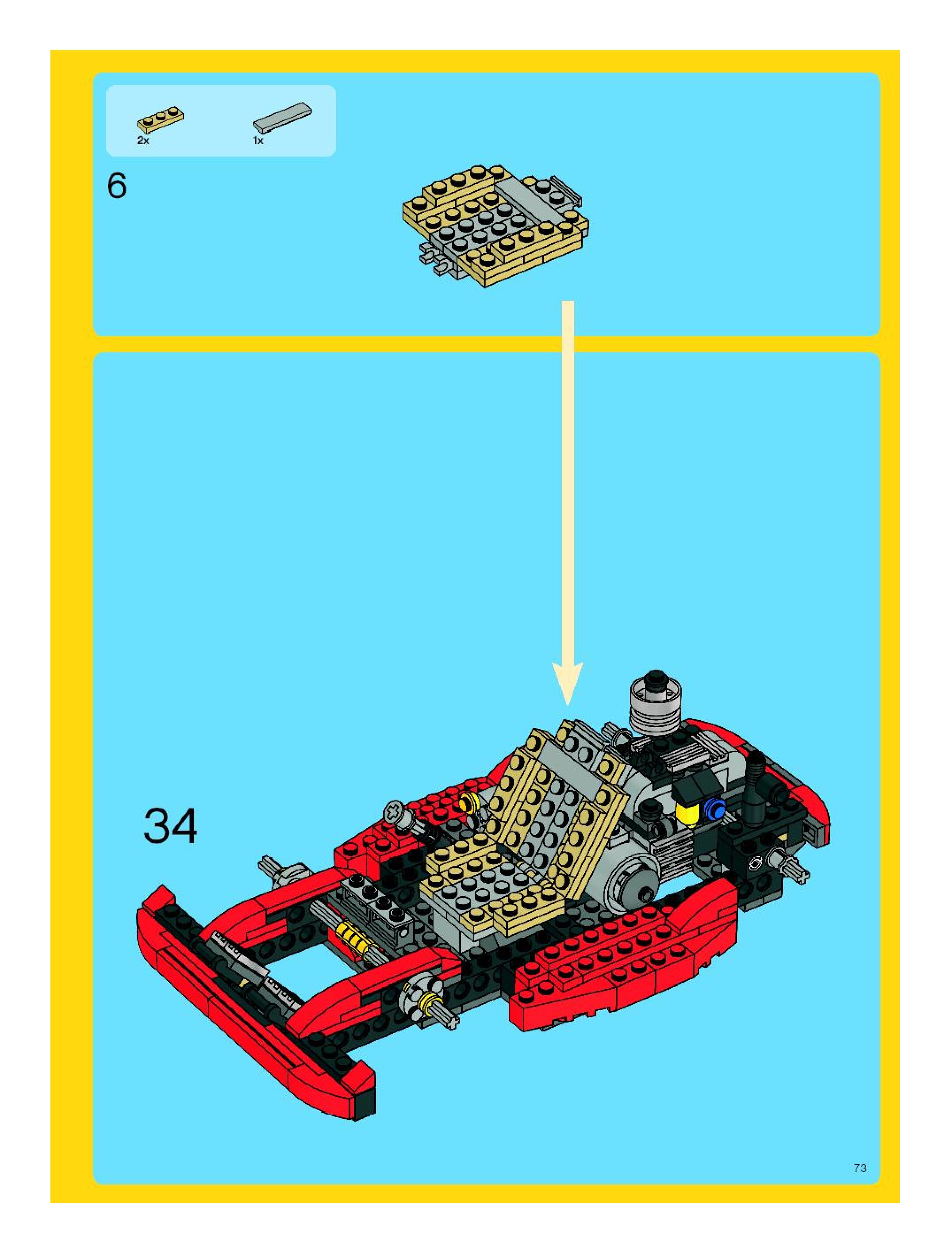 2x

1x

6

34

73