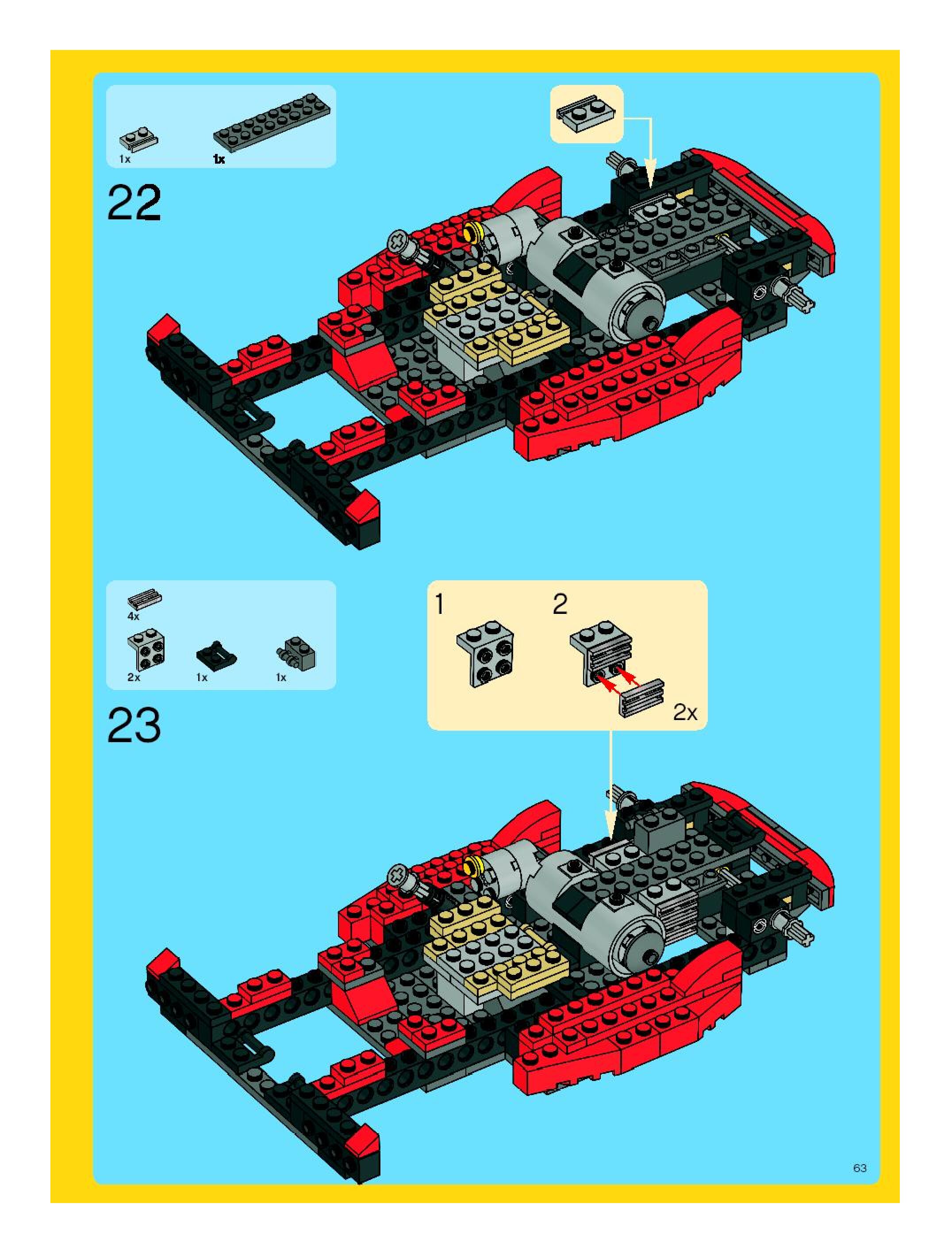 1x
1x

22

4x
2x
1x
1x

23

1
2
2x

63