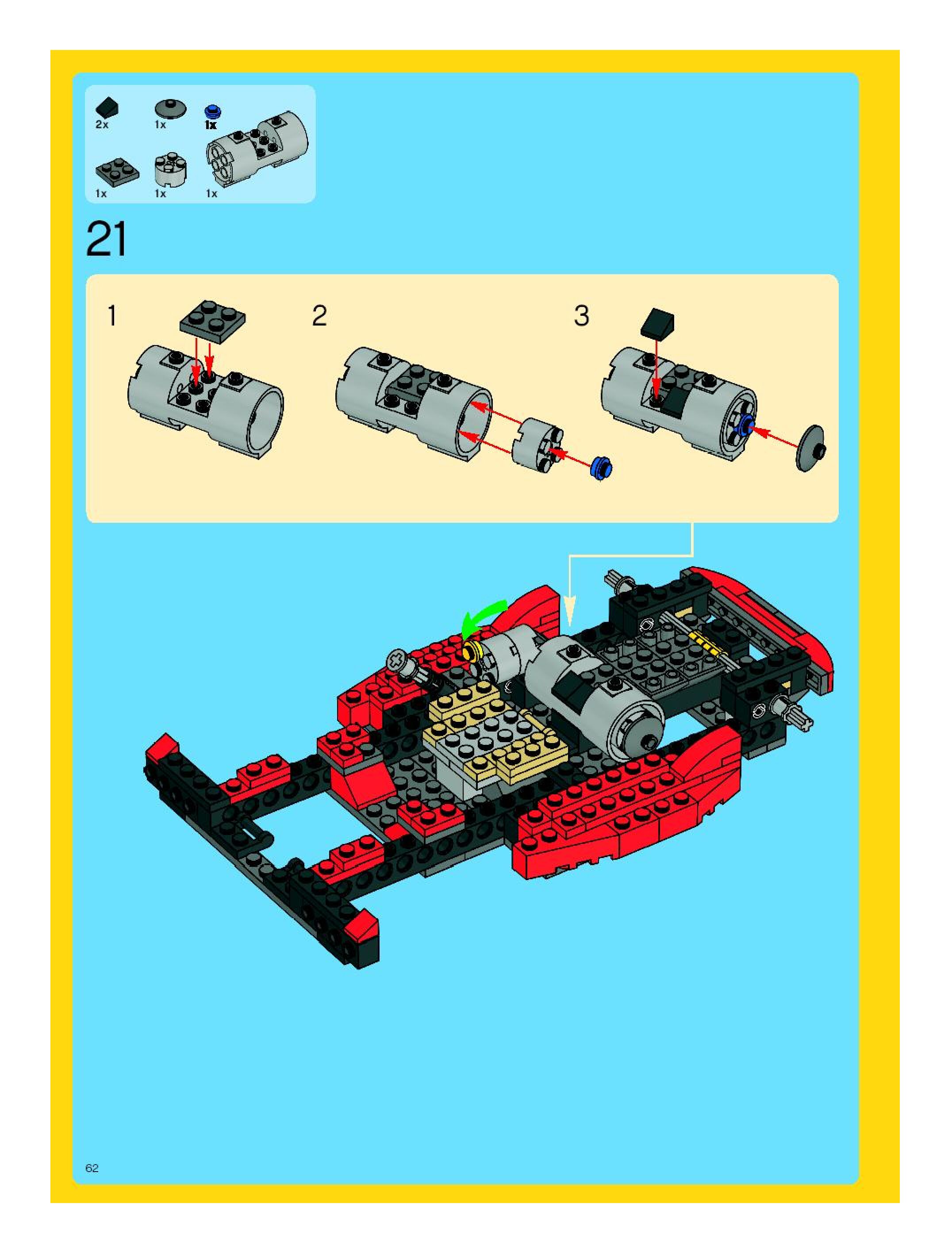 2x
1x
1x
1x
1x
1x

21

1
2
3

62