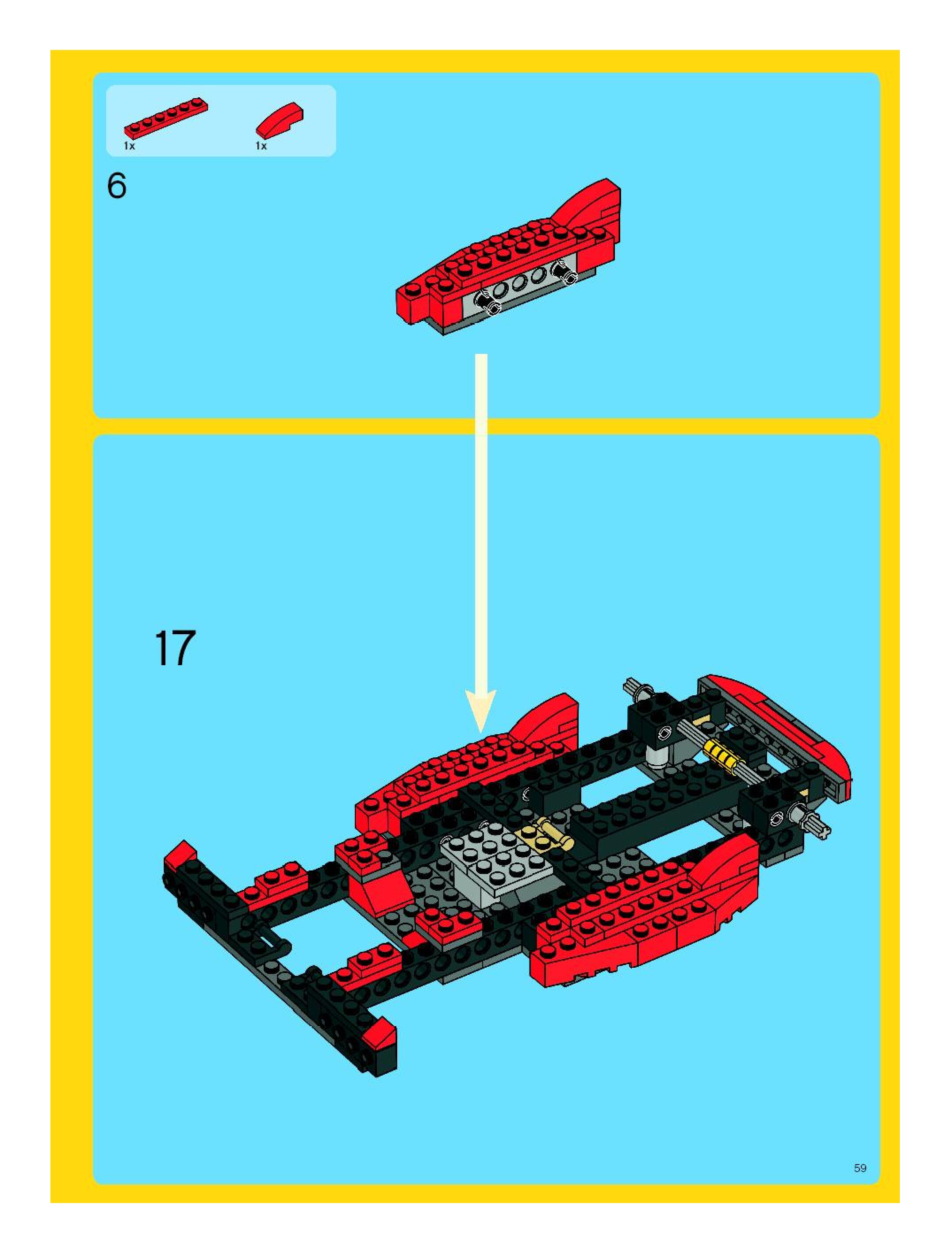 1x

1x

6

17

59