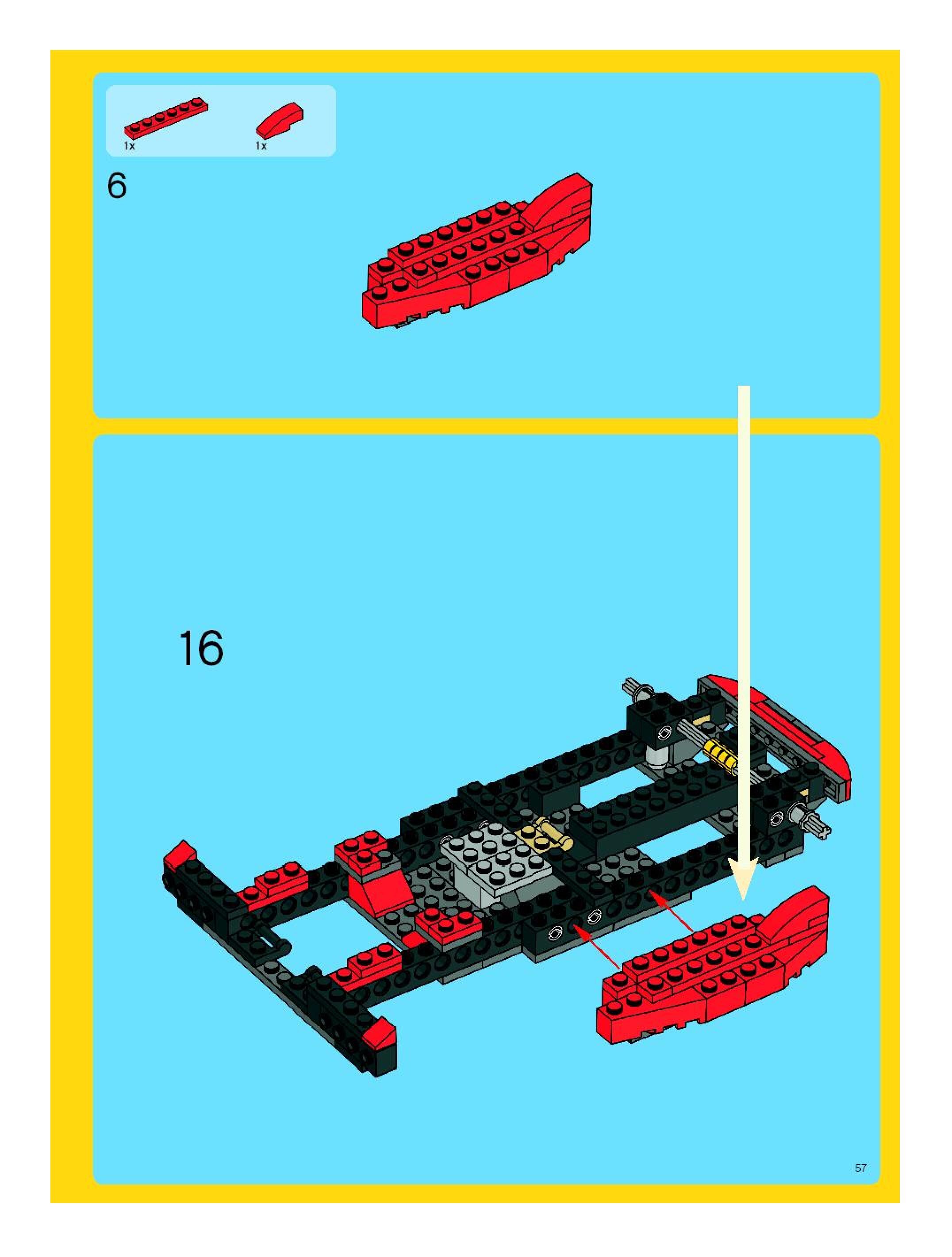 1x
1x
6

16

57