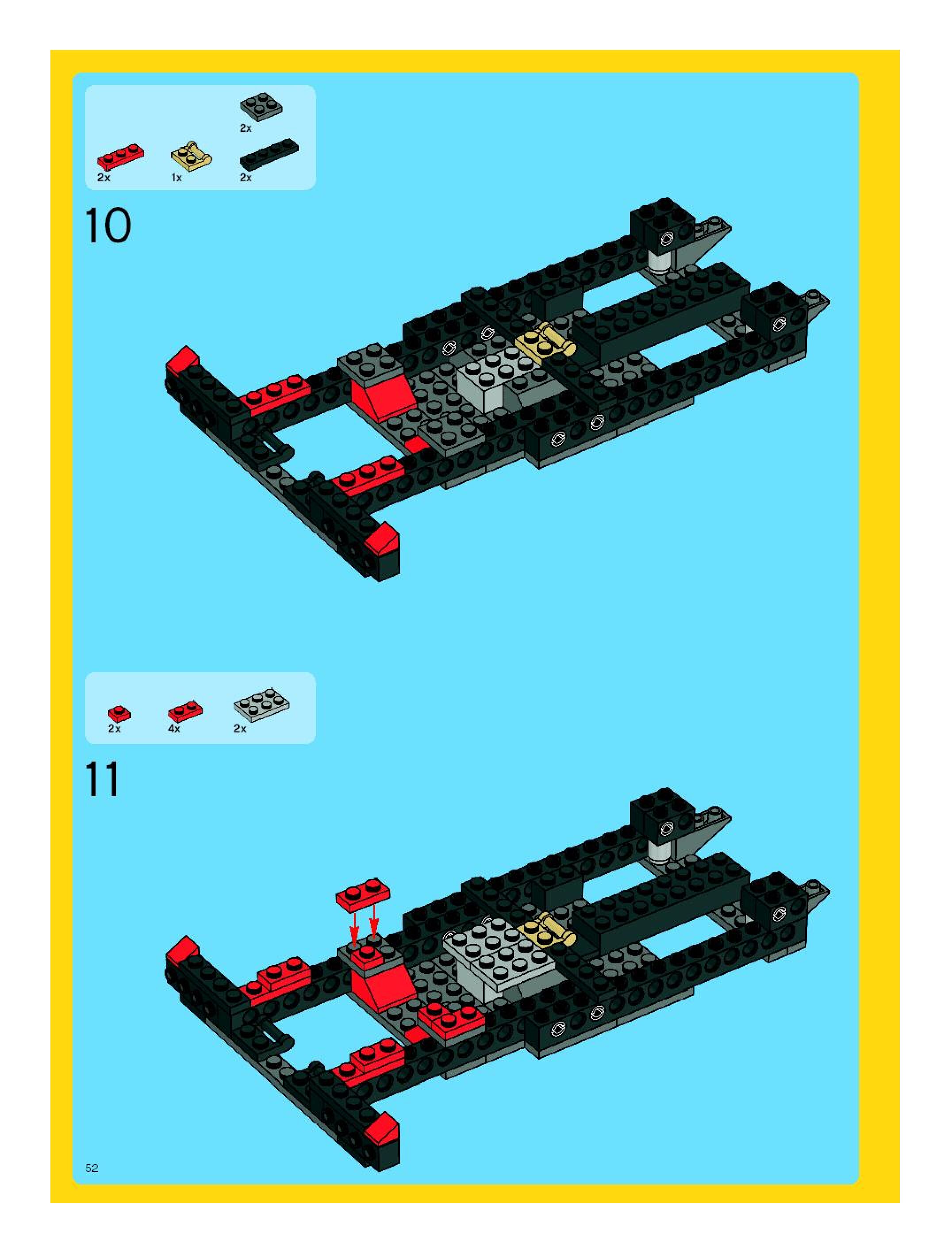 2x

2x 1x 2x

10

2x 4x 2x

11

52