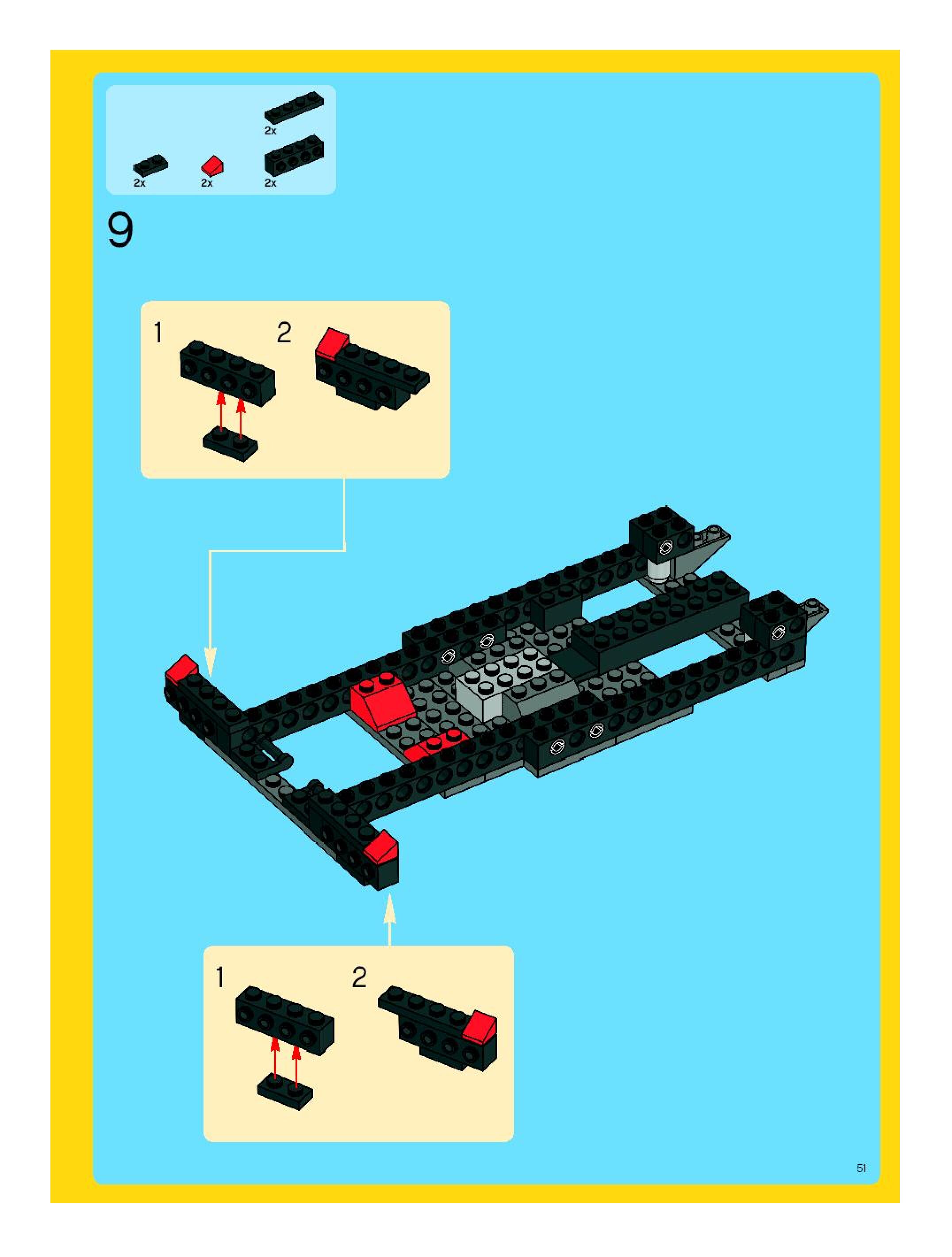 2x
2x
2x
2x

9

1
2

1
2

51