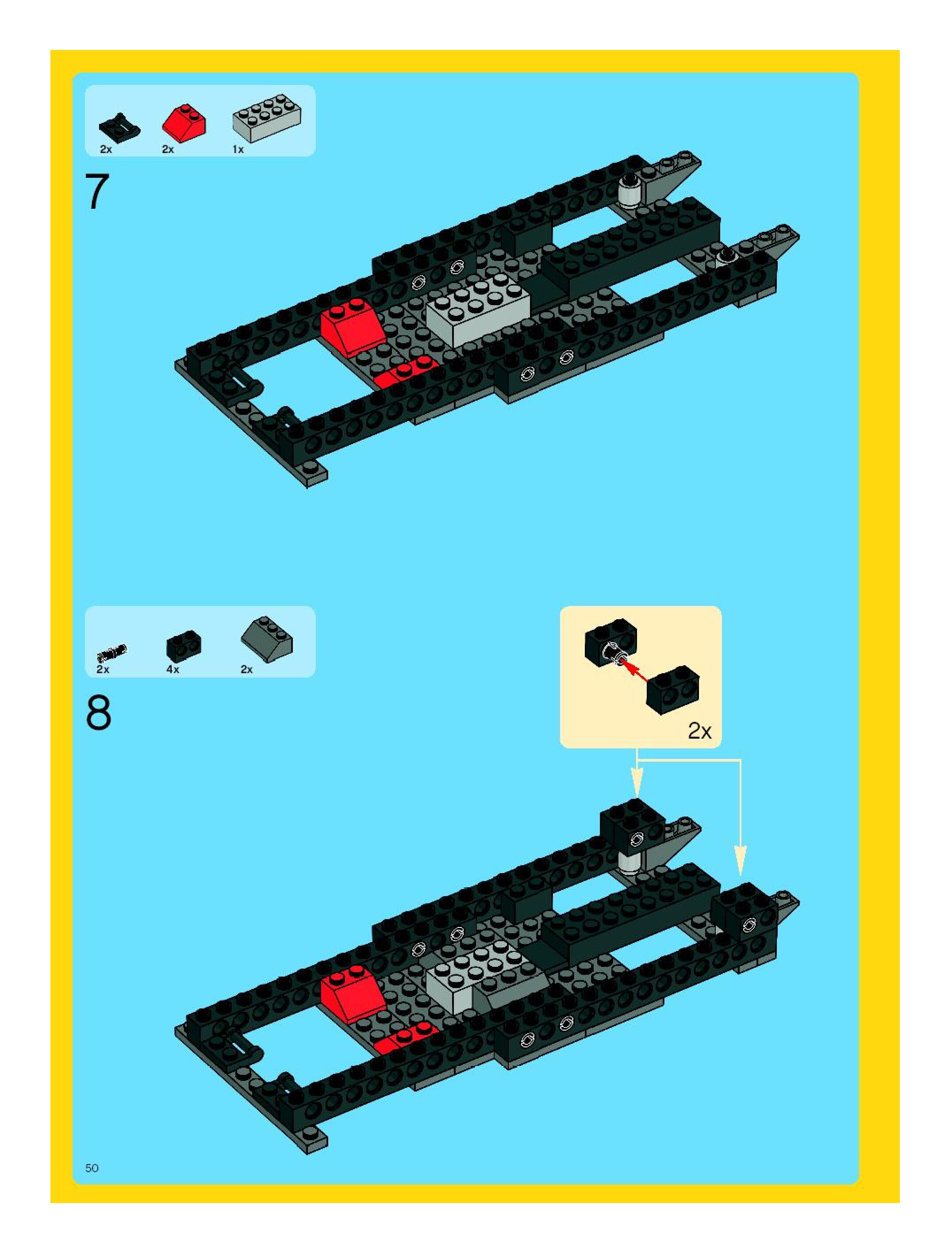 2x 2x 1x

7

2x 4x 2x

8

2x

50