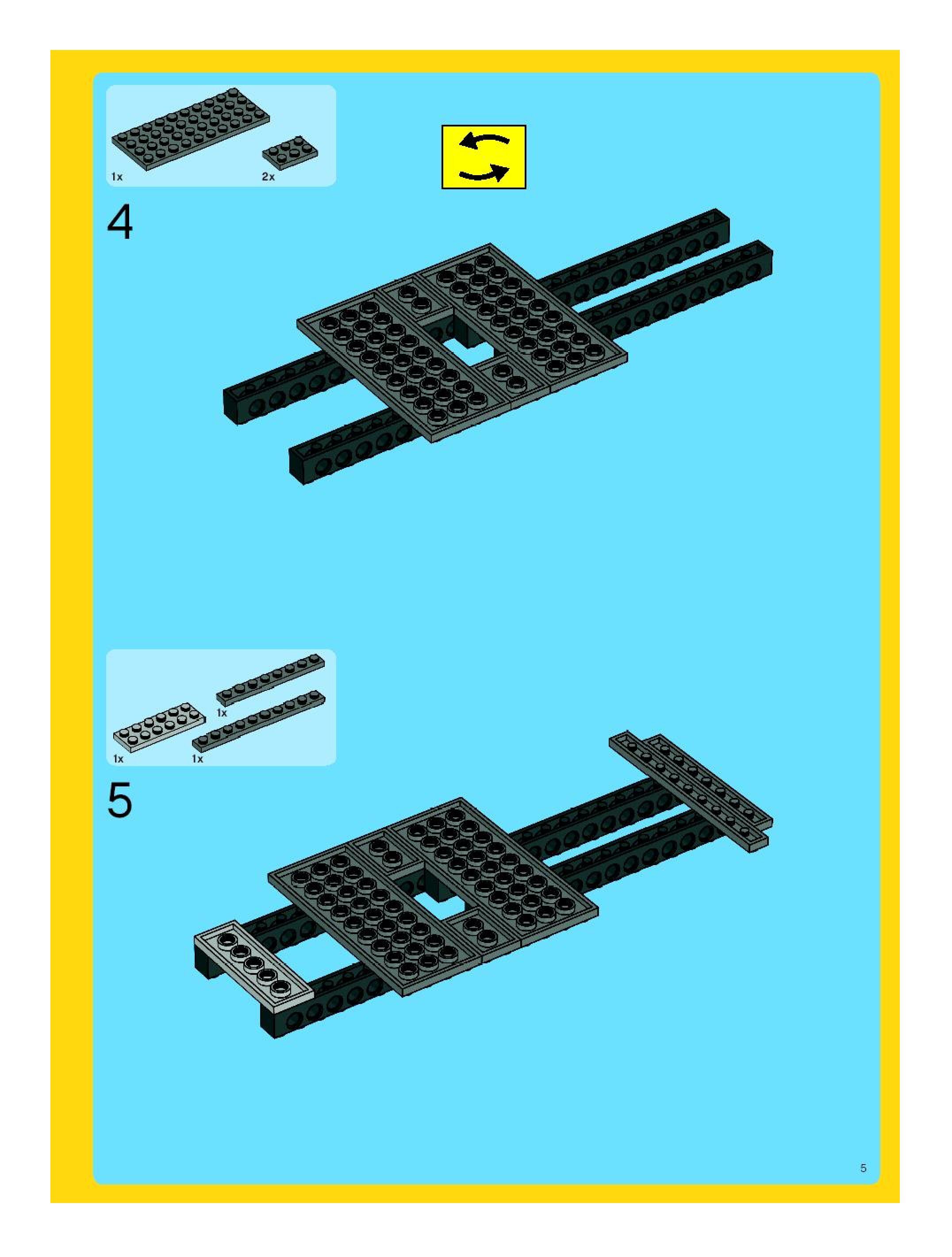 1x

2x

4

1x

1x

1x

5

5