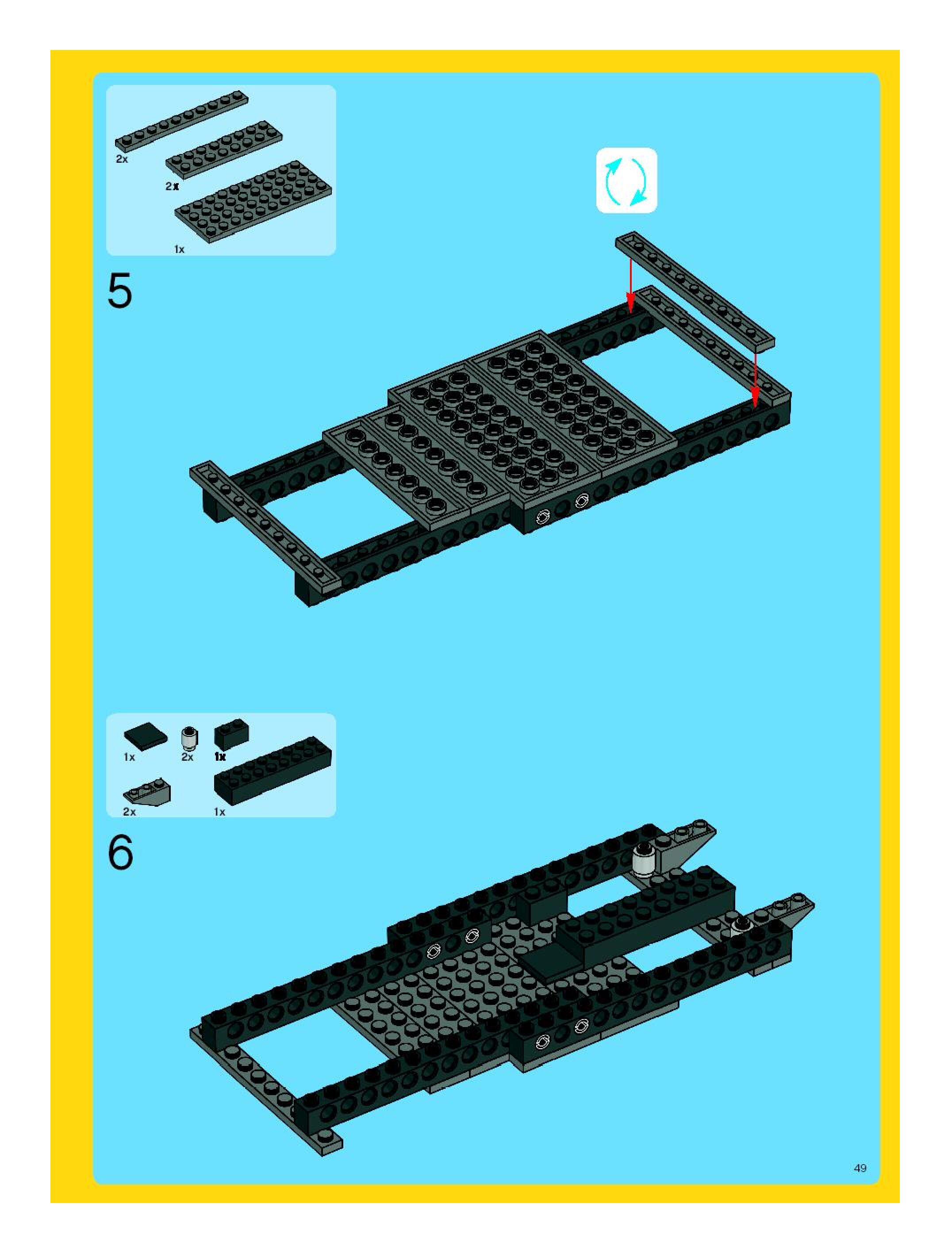 2x
2x
1x
5
1x
2x
1x
2x
1x
6
49