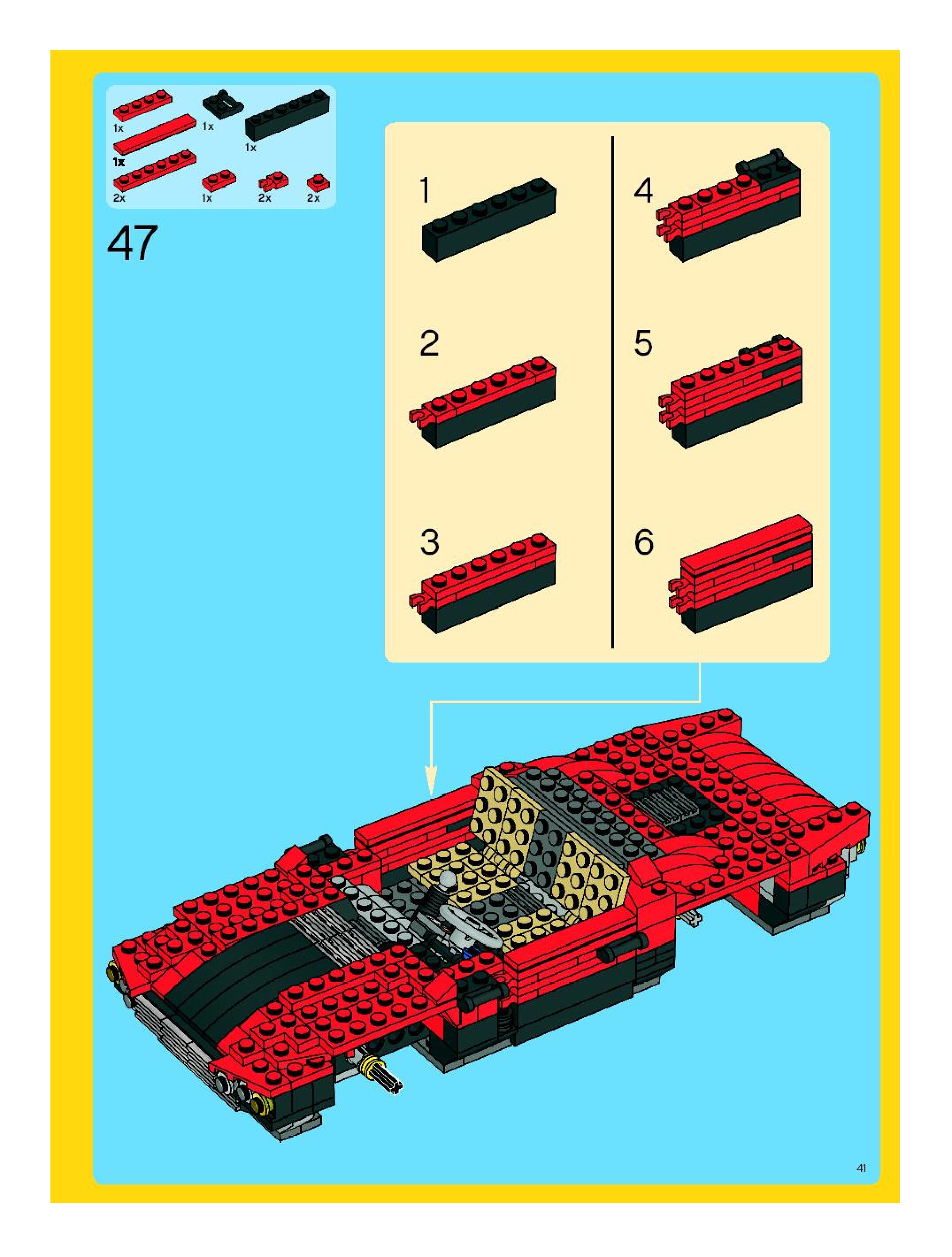 1x
1x
1x
1x
2x
1x
2x
2x

47

1
2
3
4
5
6

41