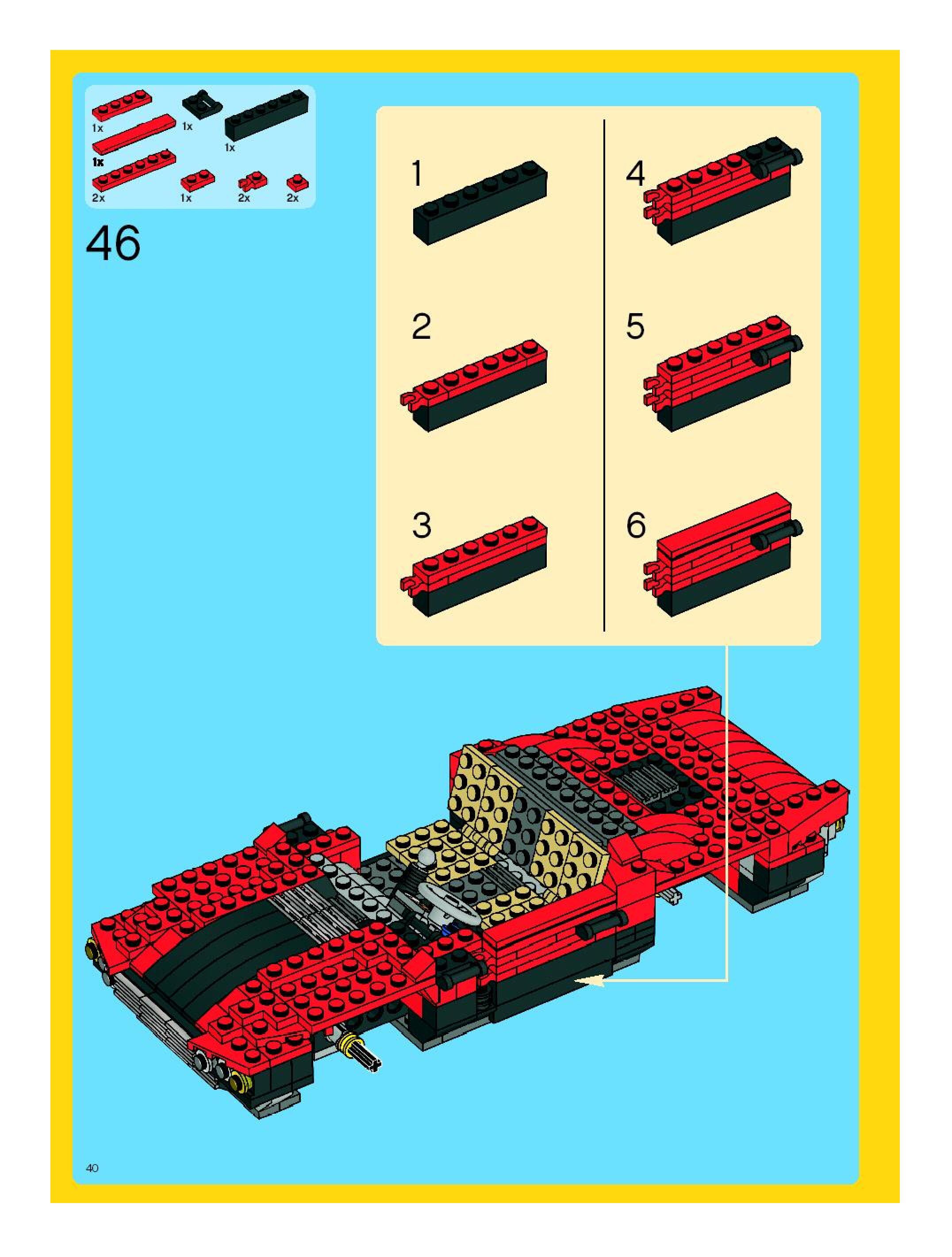 1x
1x
1x
1x
2x
1x
2x
2x

46

1
2
3
4
5
6

40