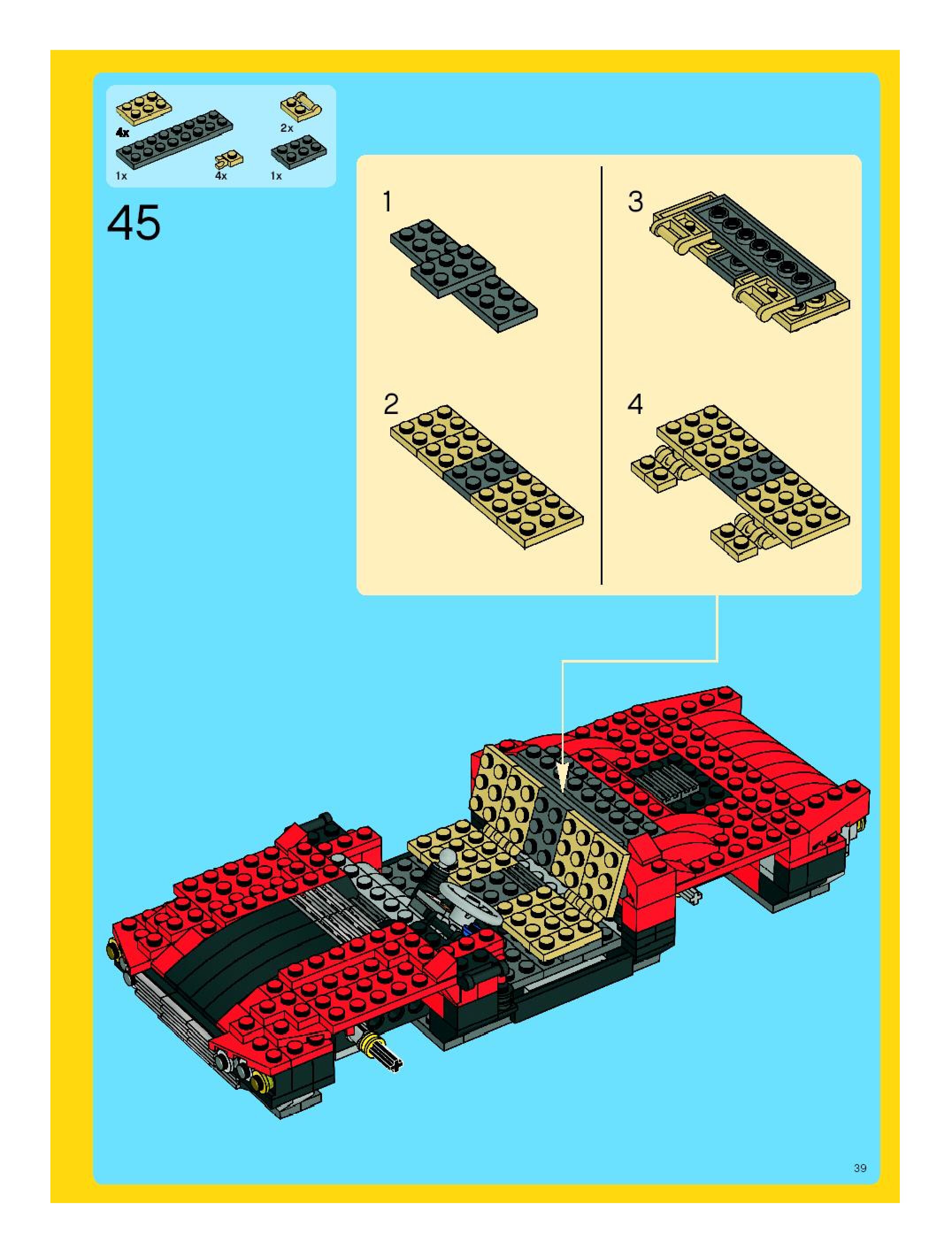 4x
2x
1x
4x
1x

45

1

2

3

4

39