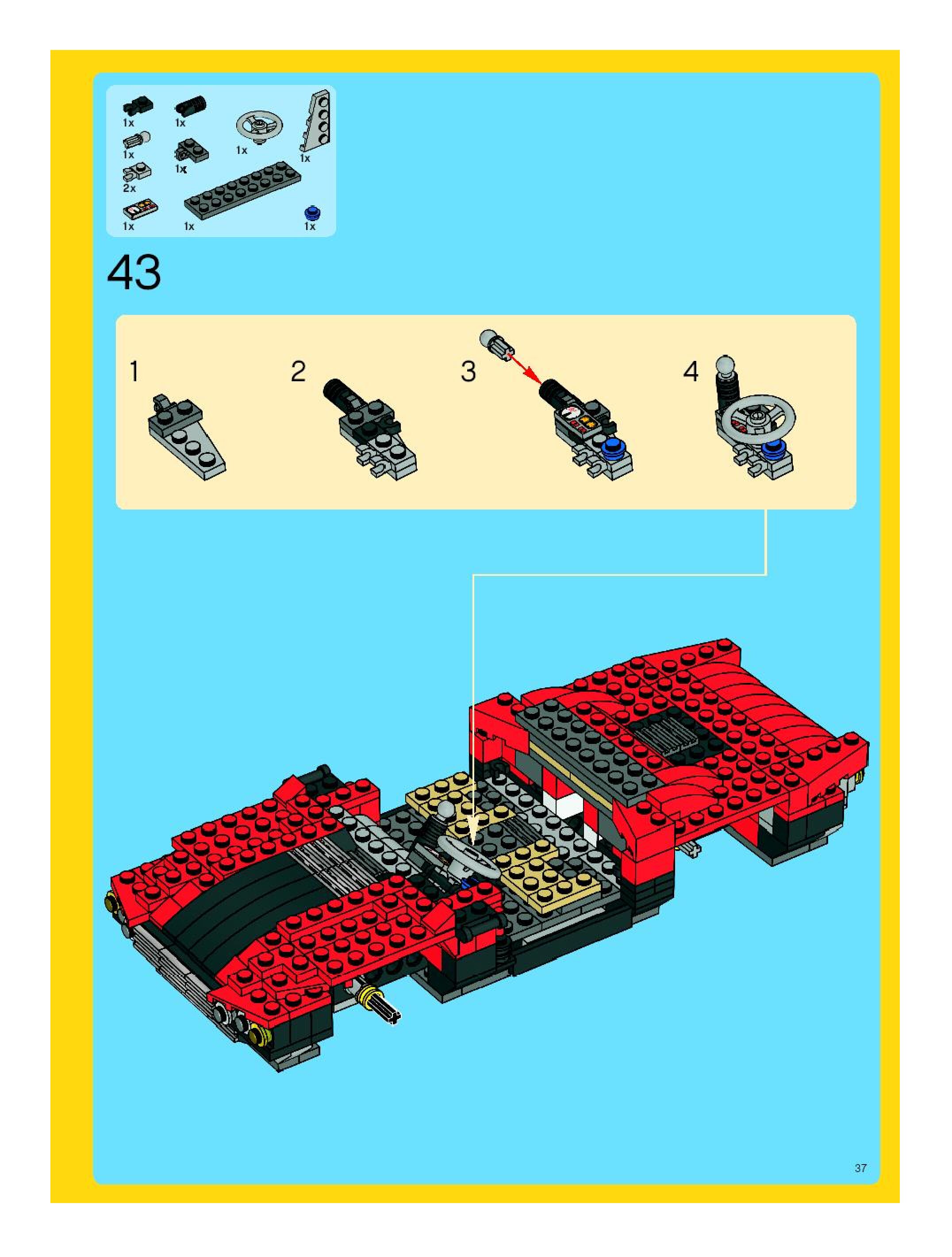 1x
1x
1x
1x
1x
1x
2x
1x
1x
1x

43

1

2

3

4

37