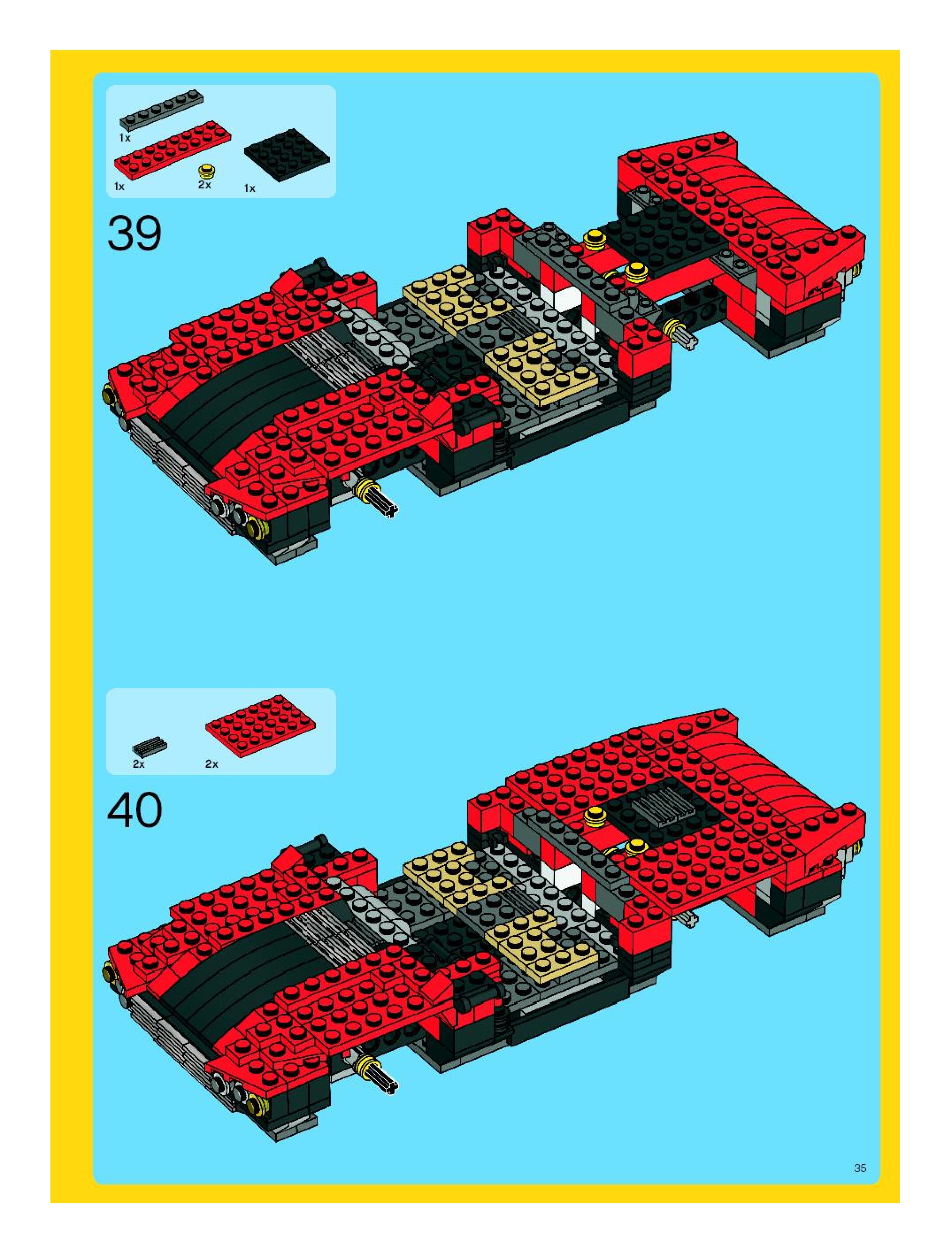 1x

1x

2x

1x

39

2x

2x

40

35