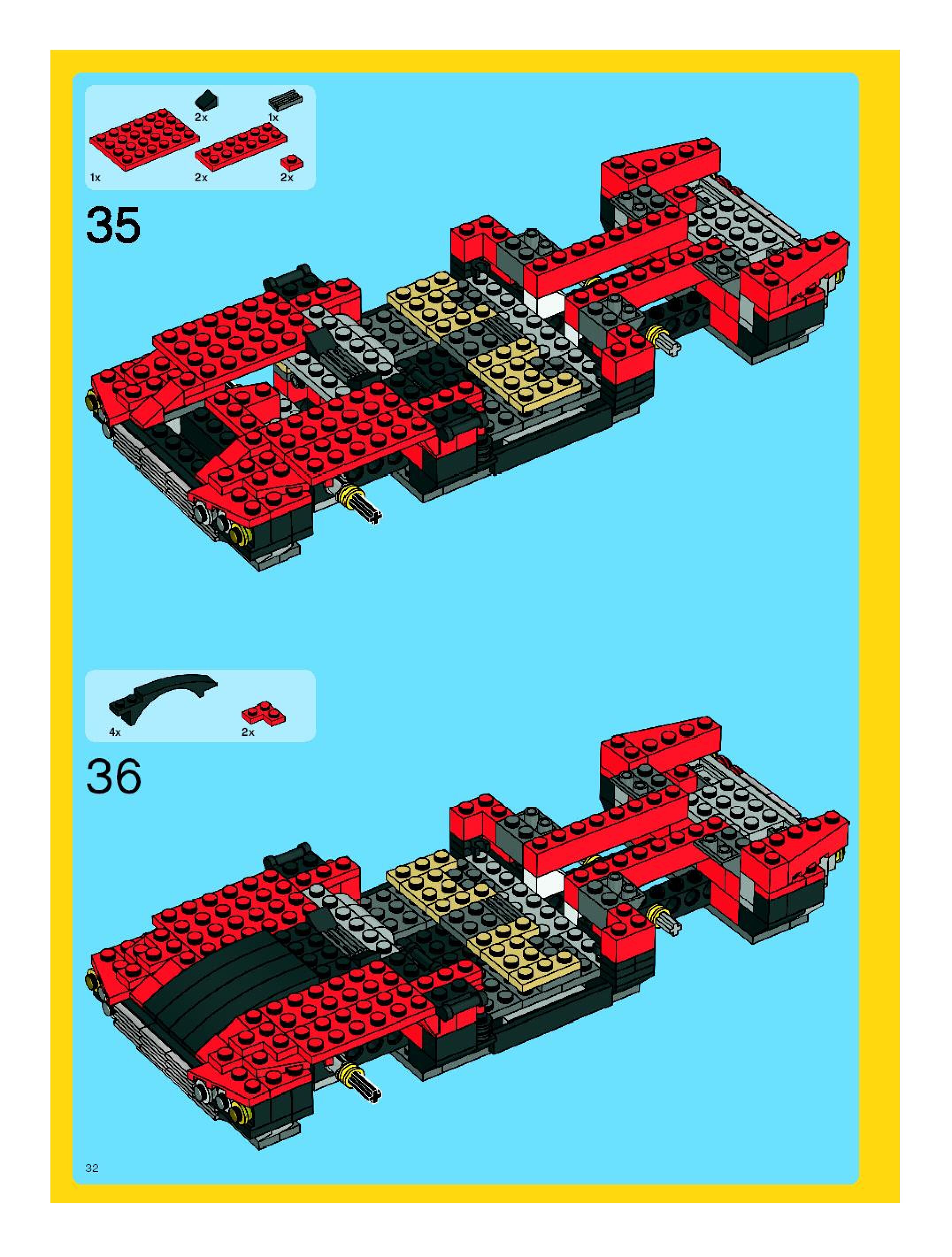 2x

1x

1x

2x

2x

35

4x

2x

36

32