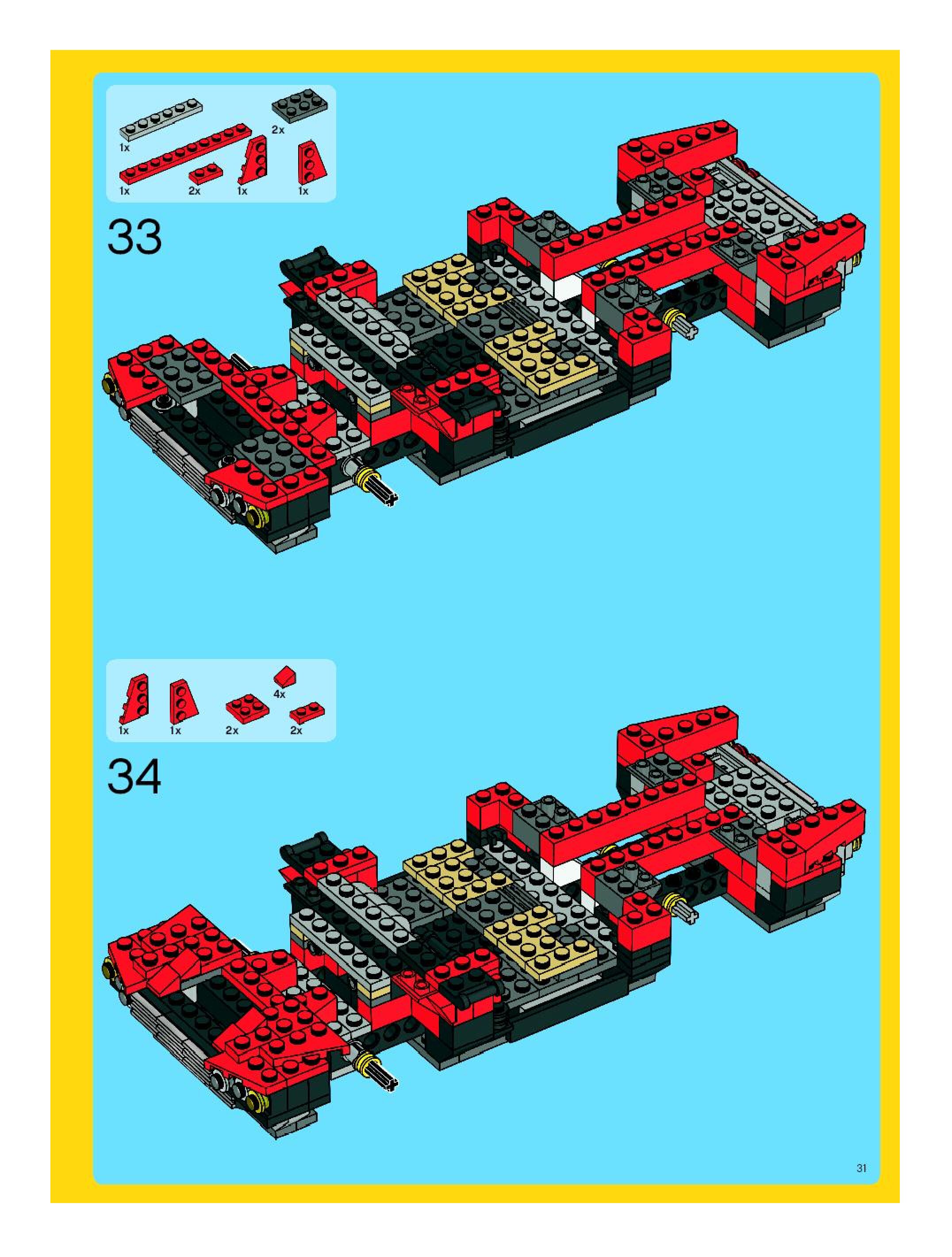 2x
1x
1x 2x 1x 1x

33

4x
1x 1x 2x 2x

34

31